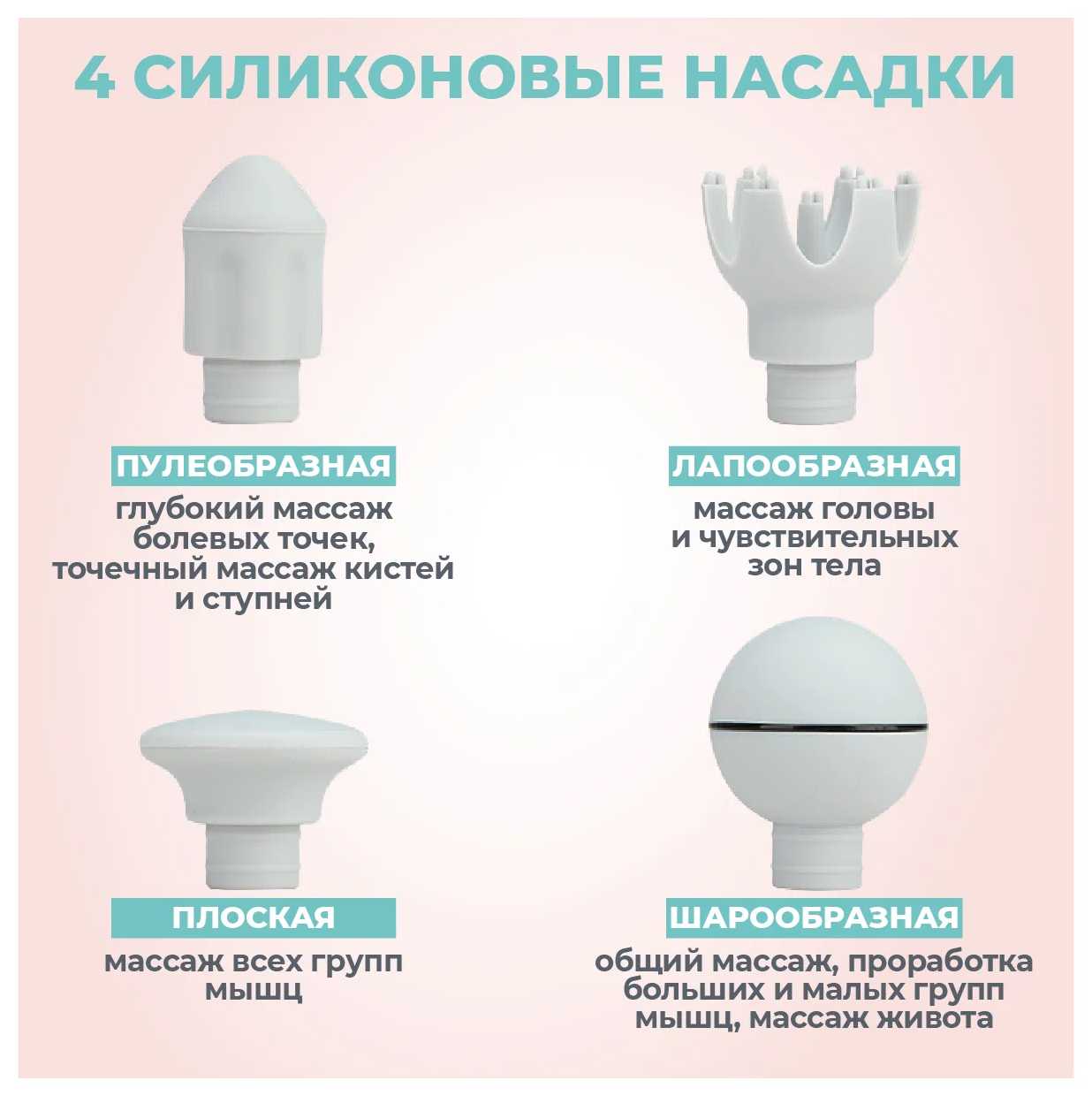 4 СИЛИКОНОВЫЕ НАСАДКИ

ПУЛЕОБРАЗНАЯ
глубокий массаж болевых точек, точечный массаж кистей и ступней

ЛАПООБРАЗНАЯ
массаж головы и чувствительных зон тела

ПЛОСКАЯ
массаж всех групп мышц

ШАРООБРАЗНАЯ
общий массаж, проработка больших и малых групп мышц, массаж живота