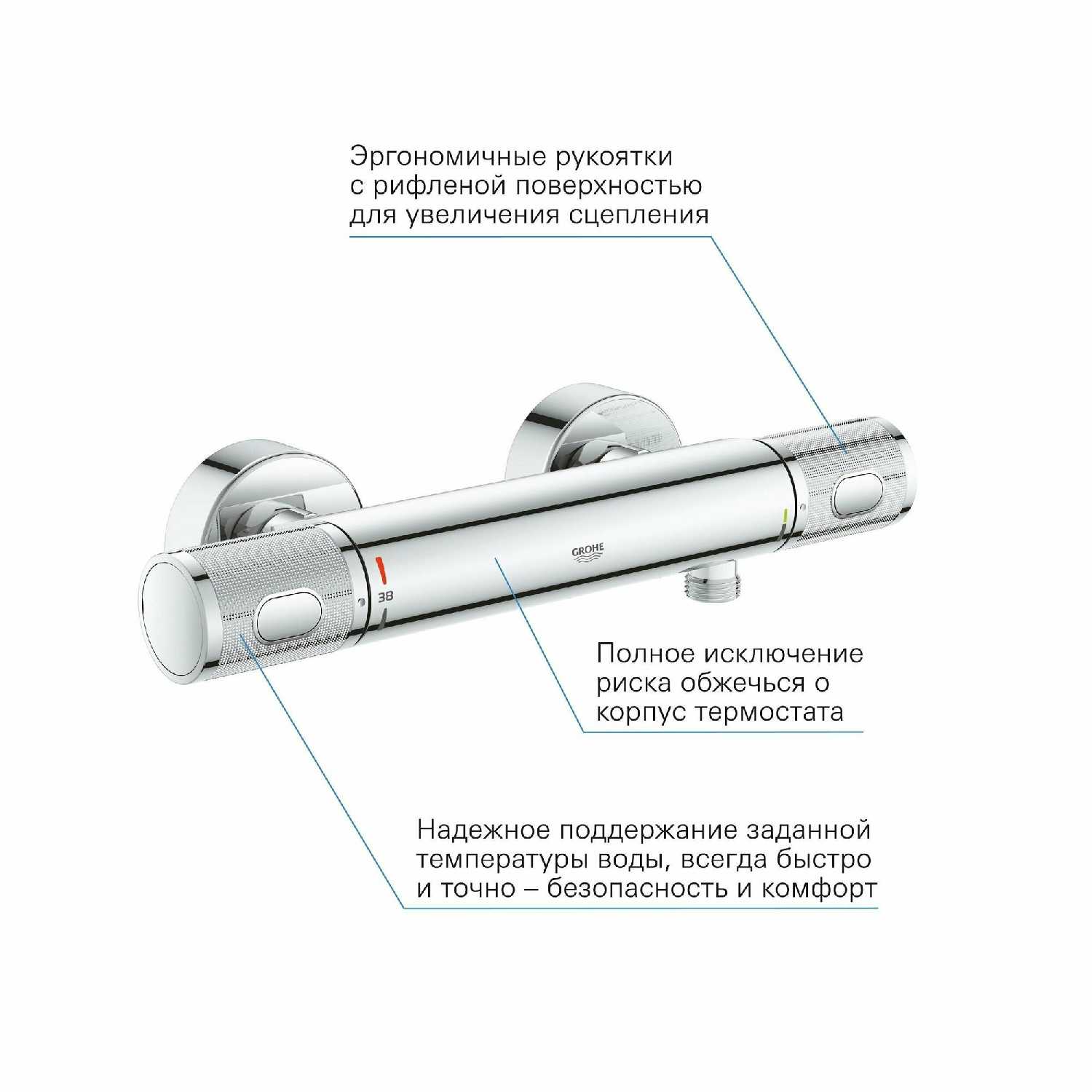 Эргономичные рукоятки с рифленой поверхностью для увеличения сцепления

GROHE

38

Полное исключение риска обжечься о корпус термостата

Надежное поддержание заданной температуры воды, всегда быстро и точно – безопасность и комфорт