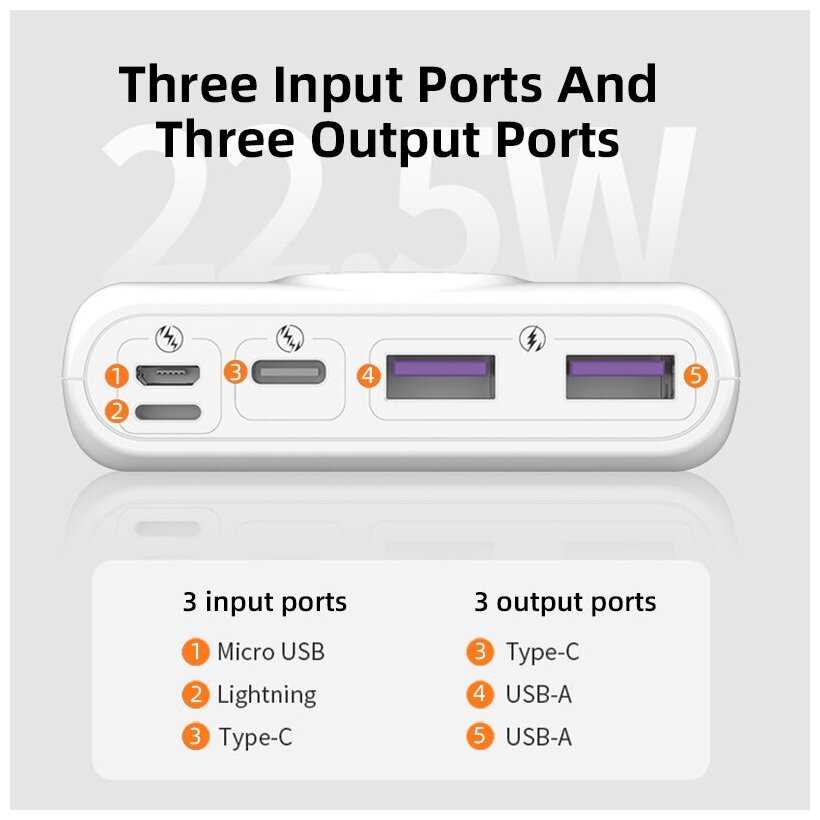 Three Input Ports And Three Output Ports

22.5W

1
2
3
4
5

3 input ports
1 Micro USB
2 Lightning
3 Type-C

3 output ports
3 Type-C
4 USB-A
5 USB-A