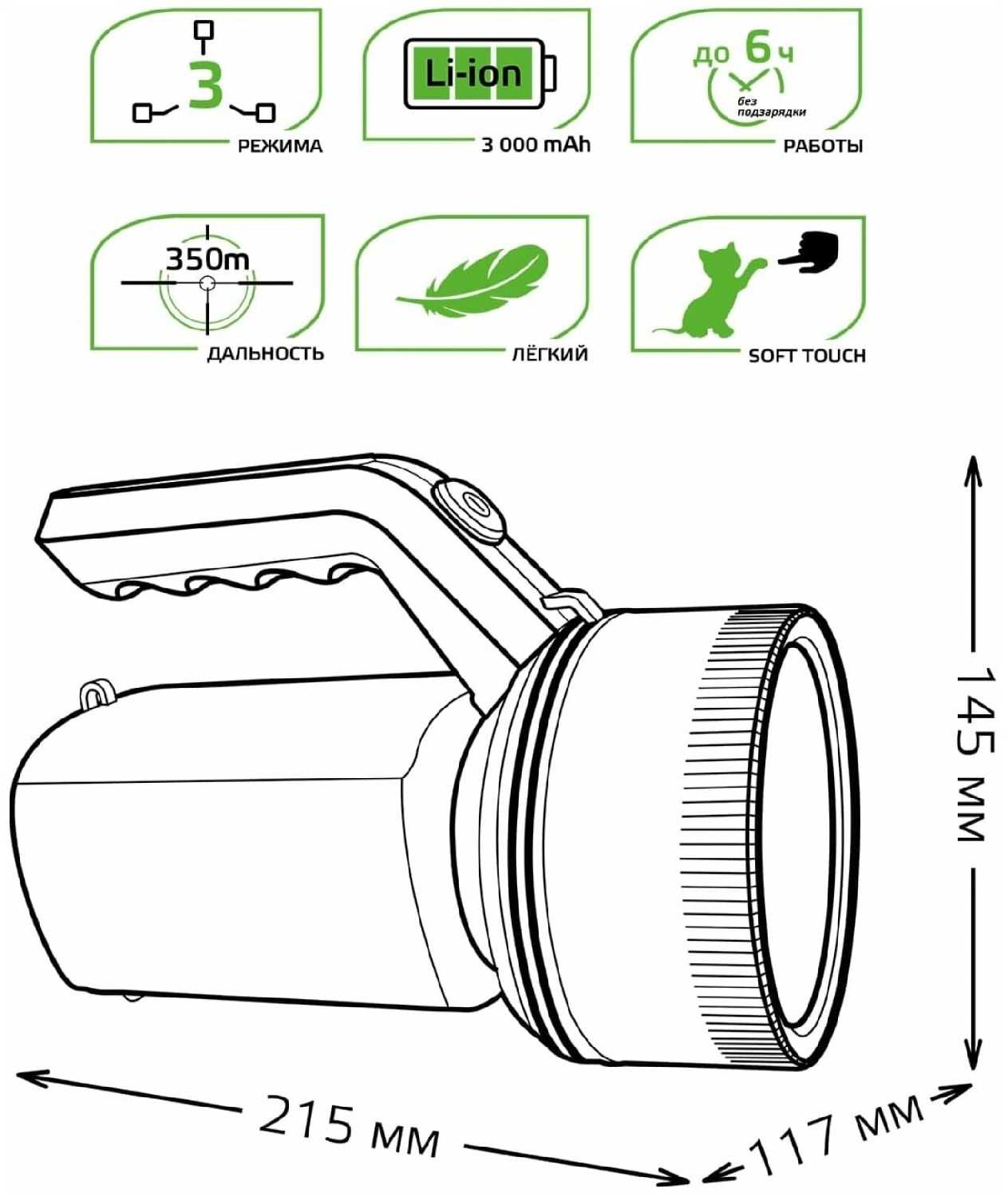 3
РЕЖИМА

Li-ion
3 000 mAh

до 6 ч
без подзарядки
РАБОТЫ

350m
ДАЛЬНОСТЬ

ЛЁГКИЙ

SOFT TOUCH

145 мм

215 мм

117 мм