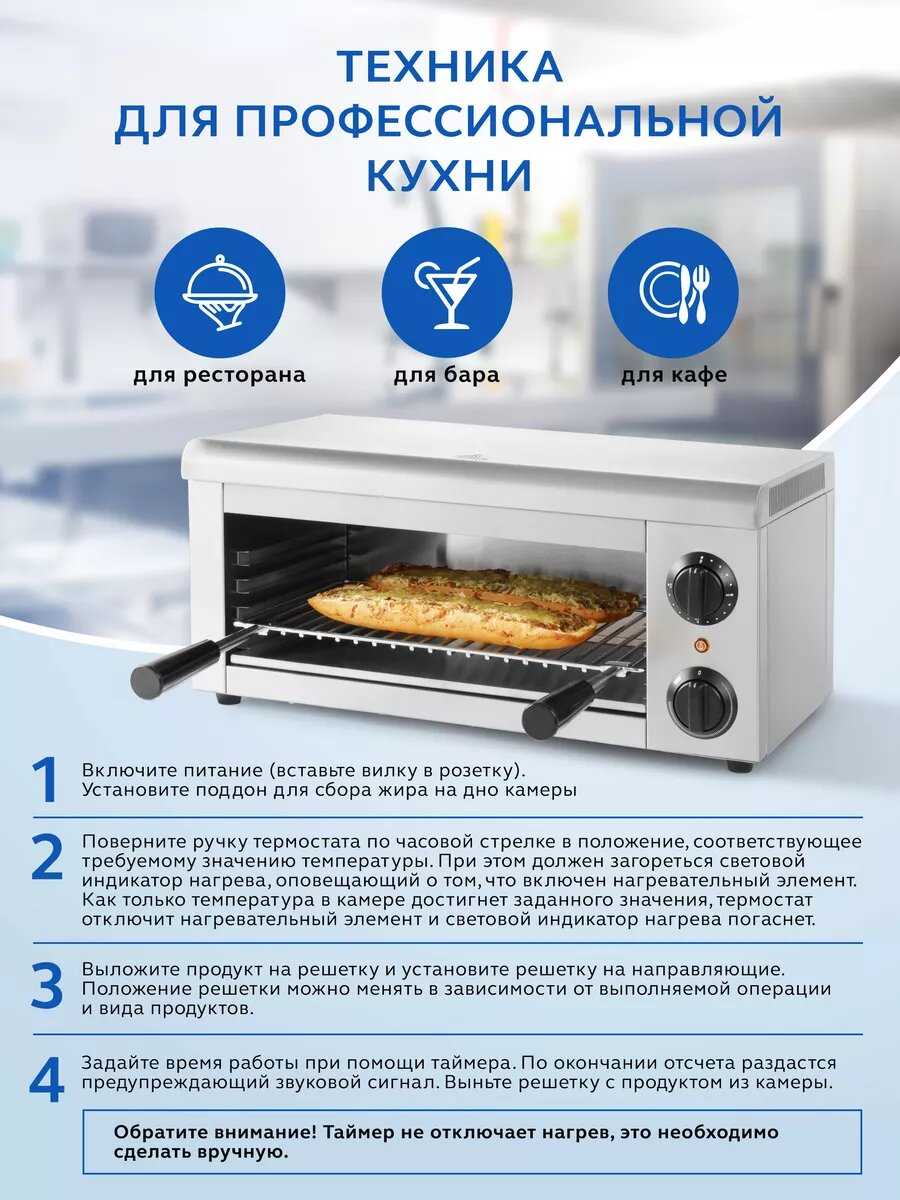 ТЕХНИКА
ДЛЯ ПРОФЕССИОНАЛЬНОЙ
КУХНИ

для ресторана

для бара

для кафе

1 Включите питание (вставьте вилку в розетку). Установите поддон для сбора жира на дно камеры

2 Поверните ручку термостата по часовой стрелке в положение, соответствующее требуемому значению температуры. При этом должен загореться световой индикатор нагрева, оповещающий о том, что включен нагревательный элемент. Как только температура в камере достигнет заданного значения, термостат отключит нагревательный элемент и световой индикатор нагрева погаснет.

3 Выложите продукт на решетку и установите решетку на направляющие. Положение решетки можно менять в зависимости от выполняемой операции и вида продуктов.

4 Задайте время работы при помощи таймера. По окончании отсчета раздастся предупреждающий звуковой сигнал. Выньте решетку с продуктом из камеры.

Обратите внимание! Таймер не отключает нагрев, это необходимо сделать вручную.