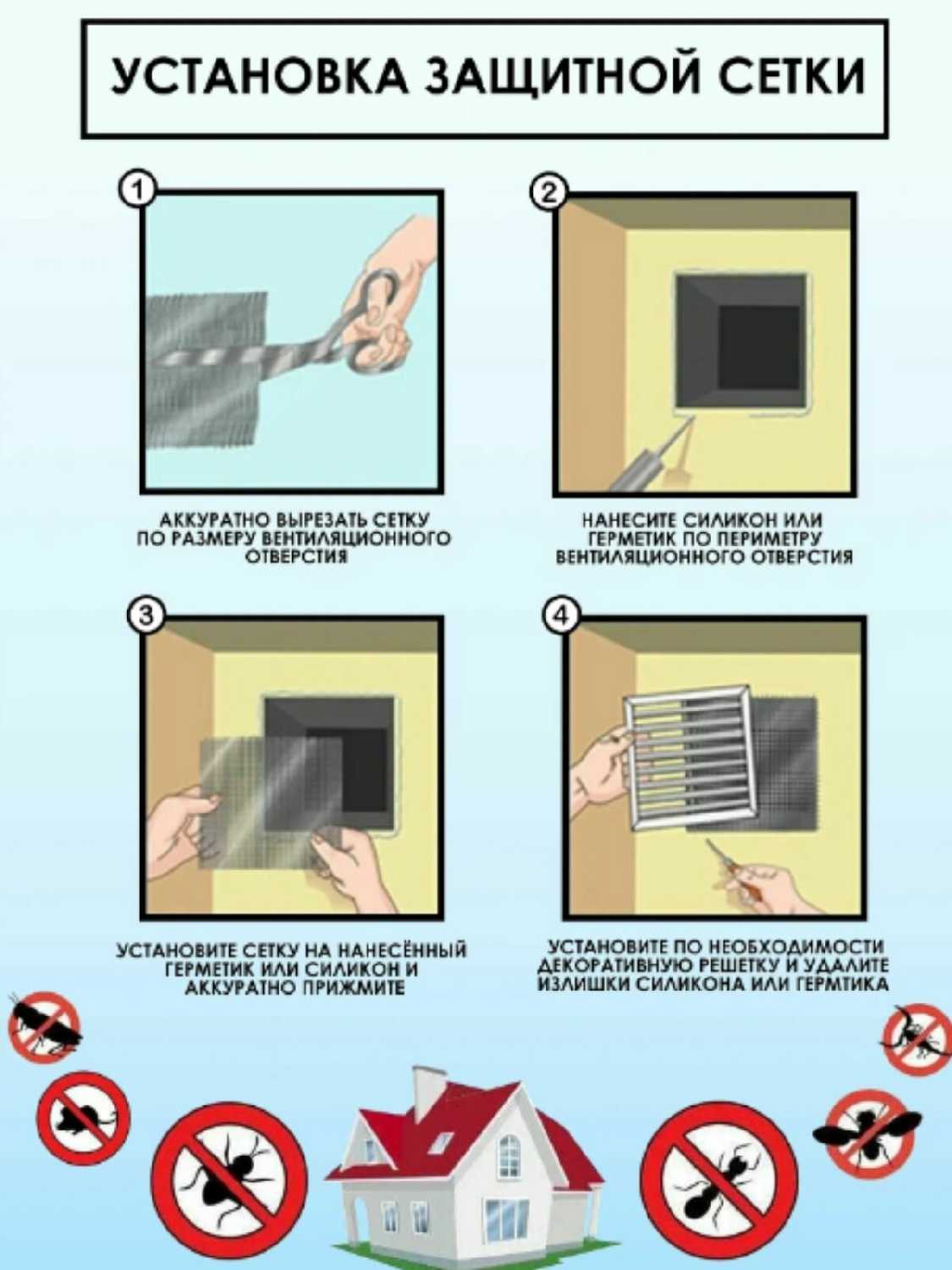 УСТАНОВКА ЗАЩИТНОЙ СЕТКИ

1

АККУРАТНО ВЫРЕЗАТЬ СЕТКУ ПО РАЗМЕРУ ВЕНТИЛЯЦИОННОГО ОТВЕРСТИЯ

2

НАНЕСИТЕ СИЛИКОН ИЛИ ГЕРМЕТИК ПО ПЕРИМЕТРУ ВЕНТИЛЯЦИОННОГО ОТВЕРСТИЯ

3

УСТАНОВИТЕ СЕТКУ НА НАНЕСЁННЫЙ ГЕРМЕТИК ИЛИ СИЛИКОН И АККУРАТНО ПРИЖМИТЕ

4

УСТАНОВИТЕ ПО НЕОБХОДИМОСТИ ДЕКОРАТИВНУЮ РЕШЕТКУ И УДАЛИТЕ ИЗЛИШКИ СИЛИКОНА ИЛИ ГЕРМТИКА