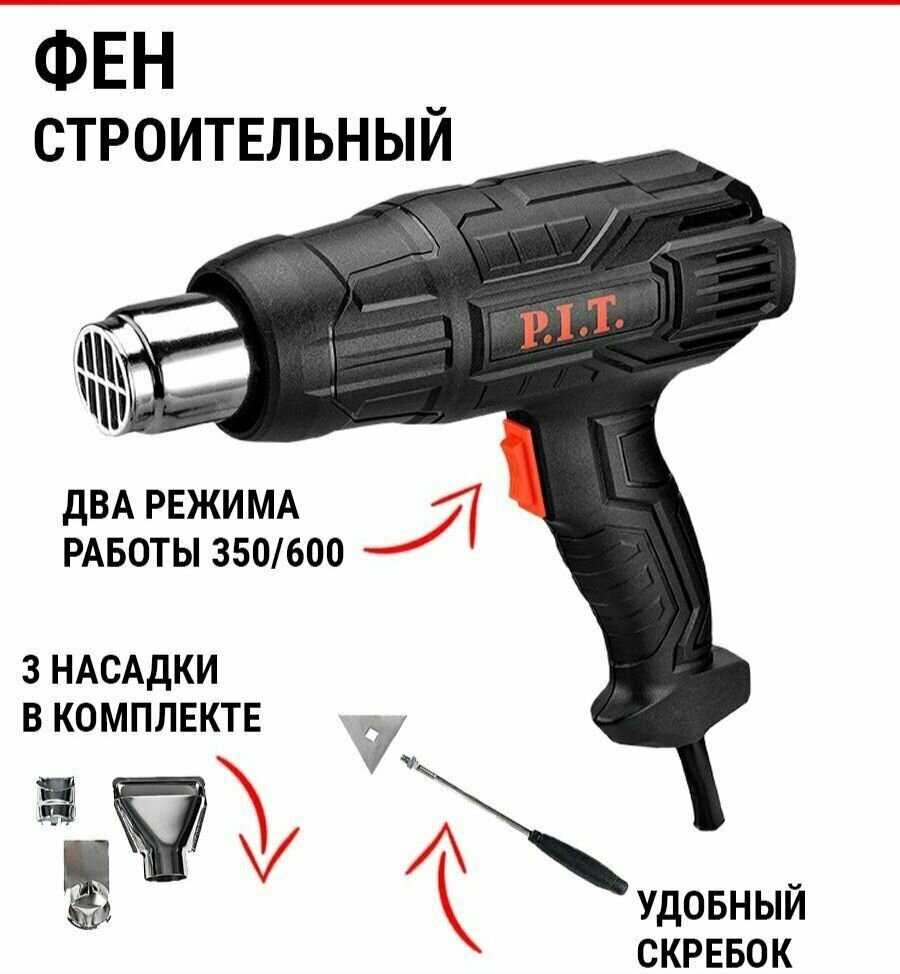 ФЕН
СТРОИТЕЛЬНЫЙ

P.I.T.

ДВА РЕЖИМА
РАБОТЫ 350/600

3 НАСАДКИ
В КОМПЛЕКТЕ

УДОБНЫЙ
СКРЕБОК