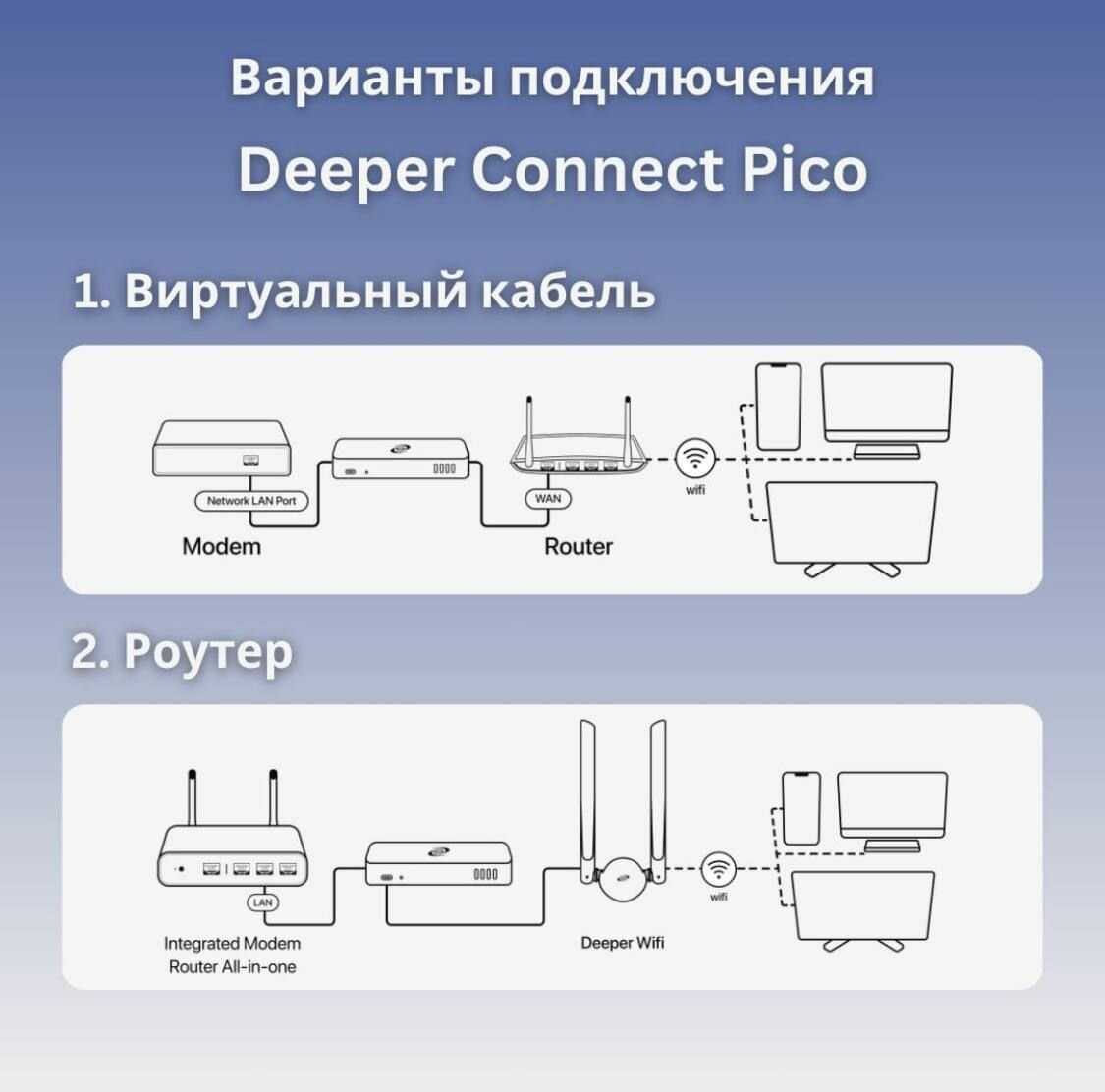 Варианты подключения

Deeper Connect Pico

1. Виртуальный кабель

Network LAN Port

Modem

WAN

Router

wifi

2. Роутер

LAN

Integrated Modem Router All-in-one

Deeper Wifi

wifi