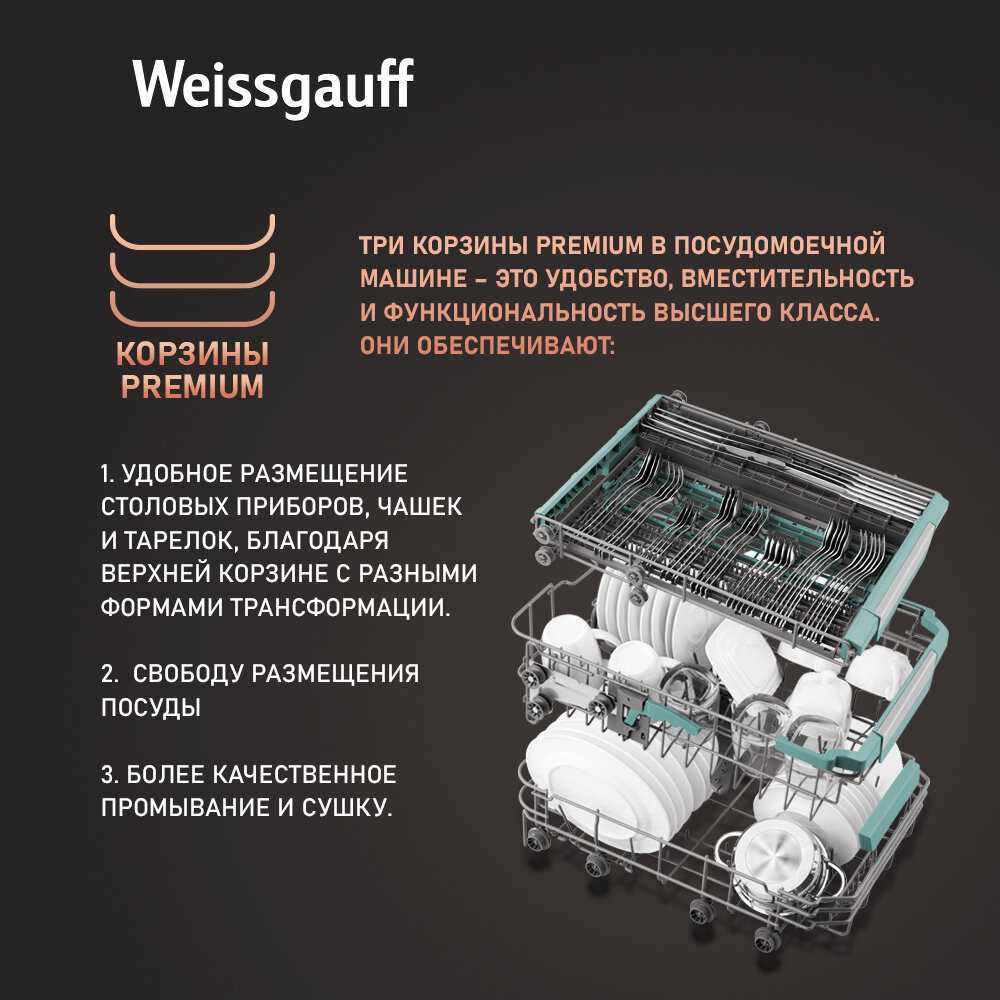 Weissgauff

КОРЗИНЫ PREMIUM

ТРИ КОРЗИНЫ PREMIUM В ПОСУДОМОЕЧНОЙ МАШИНЕ – ЭТО УДОБСТВО, ВМЕСТИТЕЛЬНОСТЬ И ФУНКЦИОНАЛЬНОСТЬ ВЫСШЕГО КЛАССА. ОНИ ОБЕСПЕЧИВАЮТ:

1. УДОБНОЕ РАЗМЕЩЕНИЕ СТОЛОВЫХ ПРИБОРОВ, ЧАШЕК И ТАРЕЛОК, БЛАГОДАРЯ ВЕРХНЕЙ КОРЗИНЕ С РАЗНЫМИ ФОРМАМИ ТРАНСФОРМАЦИИ.

2. СВОБОДУ РАЗМЕЩЕНИЯ ПОСУДЫ

3. БОЛЕЕ КАЧЕСТВЕННОЕ ПРОМЫВАНИЕ И СУШКУ.