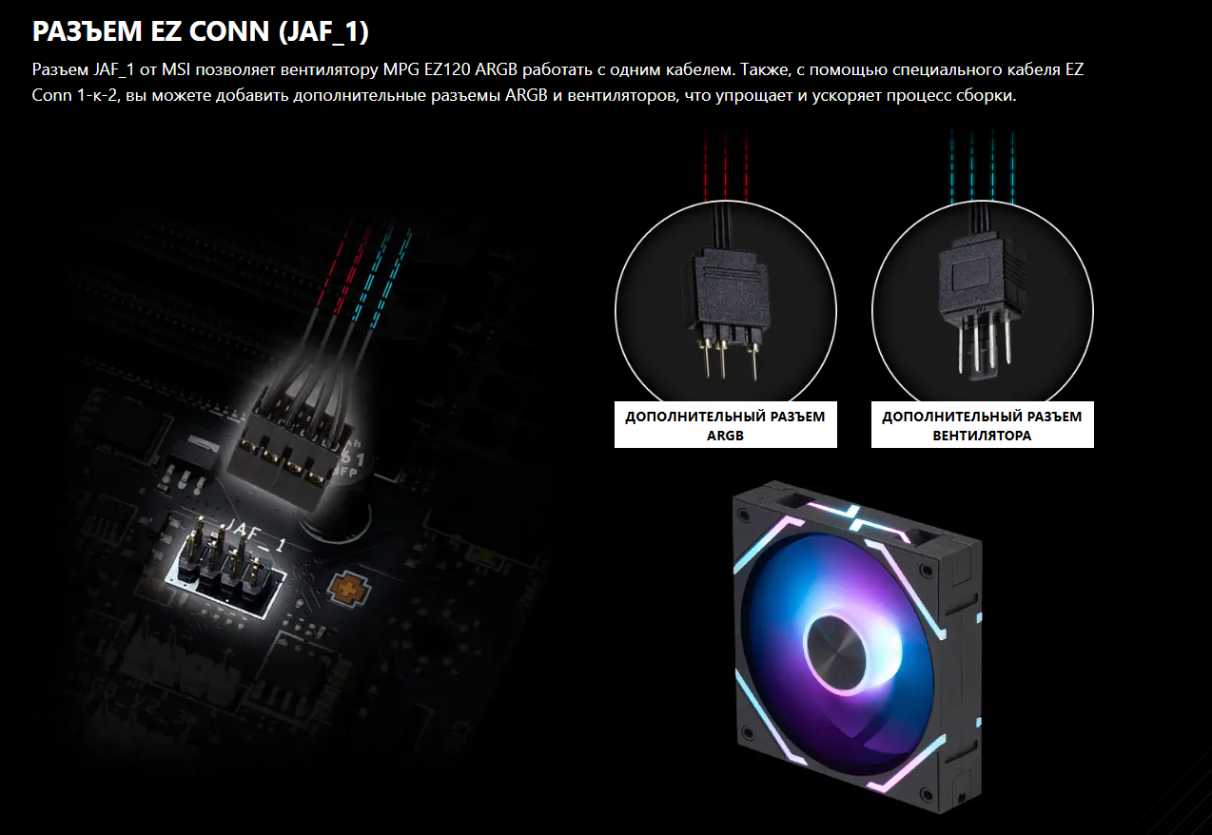 РАЗЪЕМ EZ CONN (JAF_1)

Разъем JAF_1 от MSI позволяет вентилятору MPG EZ120 ARGB работать с одним кабелем. Также, с помощью специального кабеля EZ Conn 1-к-2, вы можете добавить дополнительные разъемы ARGB и вентиляторов, что упрощает и ускоряет процесс сборки.

JAF_1

ДОПОЛНИТЕЛЬНЫЙ РАЗЪЕМ ARGB

ДОПОЛНИТЕЛЬНЫЙ РАЗЪЕМ ВЕНТИЛЯТОРА