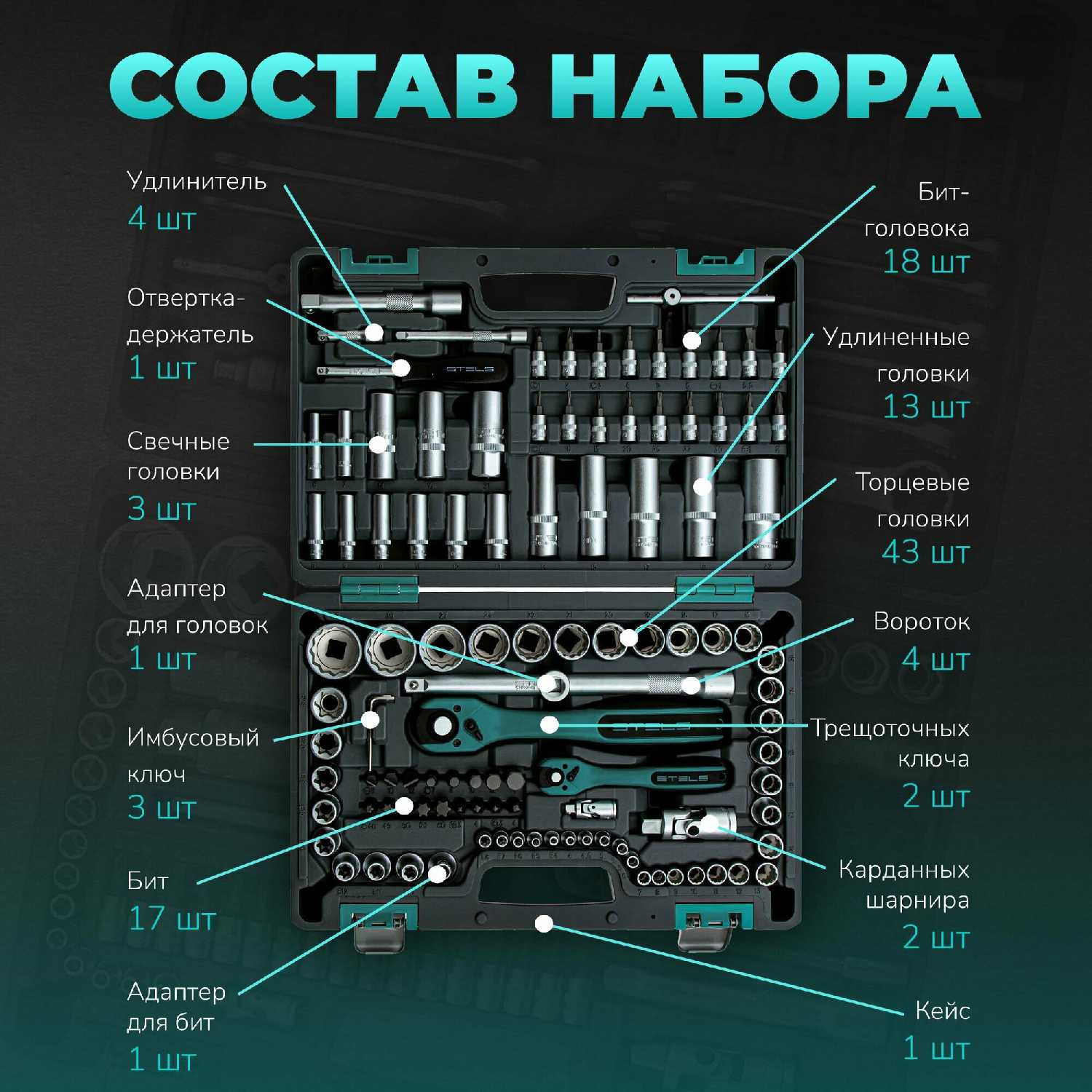 СОСТАВ НАБОРА

Удлинитель
4 шт

Отвертка-держатель
1 шт

Свечные головки
3 шт

Адаптер для головок
1 шт

Имбусовый ключ
3 шт

Бит
17 шт

Адаптер для бит
1 шт

Бит-головока
18 шт

Удлиненные головки
13 шт

Торцевые головки
43 шт

Вороток
4 шт

Трещоточных ключа
2 шт

Карданных шарнира
2 шт

Кейс
1 шт

STELS

STELS

STELS