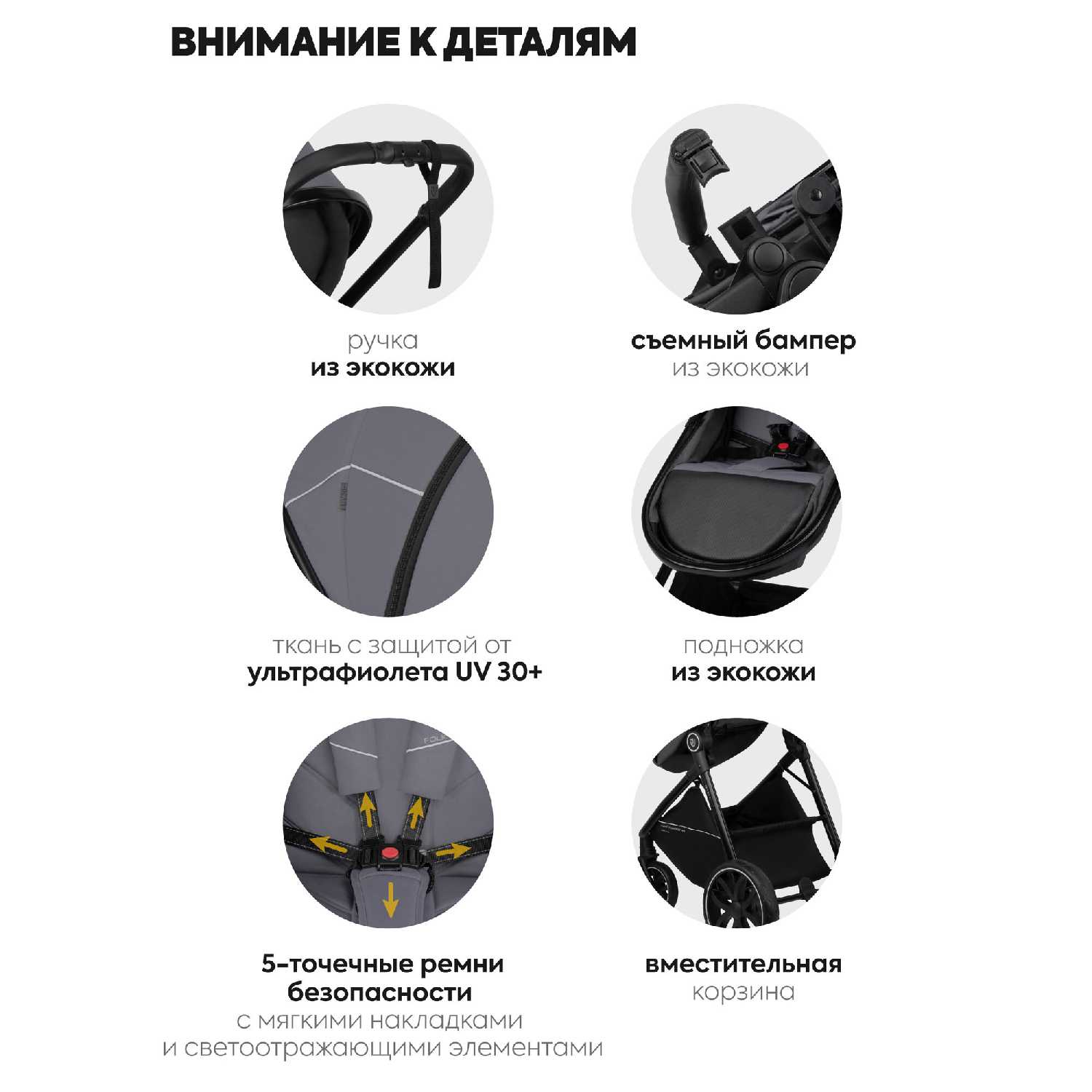 ВНИМАНИЕ К ДЕТАЛЯМ

ручка
из экокожи

съемный бампер
из экокожи

ткань с защитой от
ультрафиолета UV 30+

подножка
из экокожи

5-точечные ремни
безопасности
с мягкими накладками
и светоотражающими элементами

вместительная
корзина