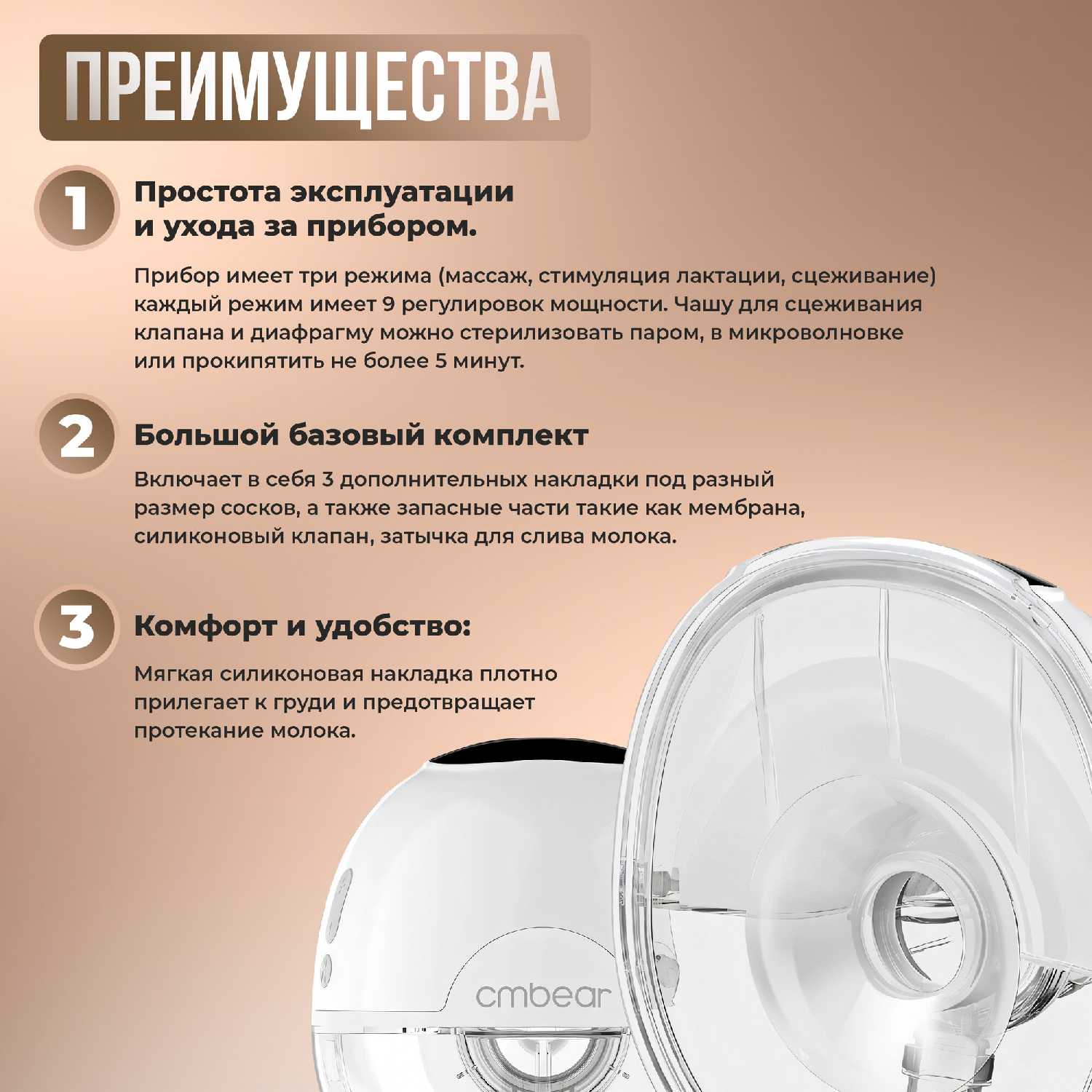 ПРЕИМУЩЕСТВА

1

Простота эксплуатации и ухода за прибором.

Прибор имеет три режима (массаж, стимуляция лактации, сцеживание) каждый режим имеет 9 регулировок мощности. Чашу для сцеживания клапана и диафрагму можно стерилизовать паром, в микроволновке или прокипятить не более 5 минут.

2

Большой базовый комплект

Включает в себя 3 дополнительных накладки под разный размер сосков, а также запасные части такие как мембрана, силиконовый клапан, затычка для слива молока.

3

Комфорт и удобство:

Мягкая силиконовая накладка плотно прилегает к груди и предотвращает протекание молока.

cmbear