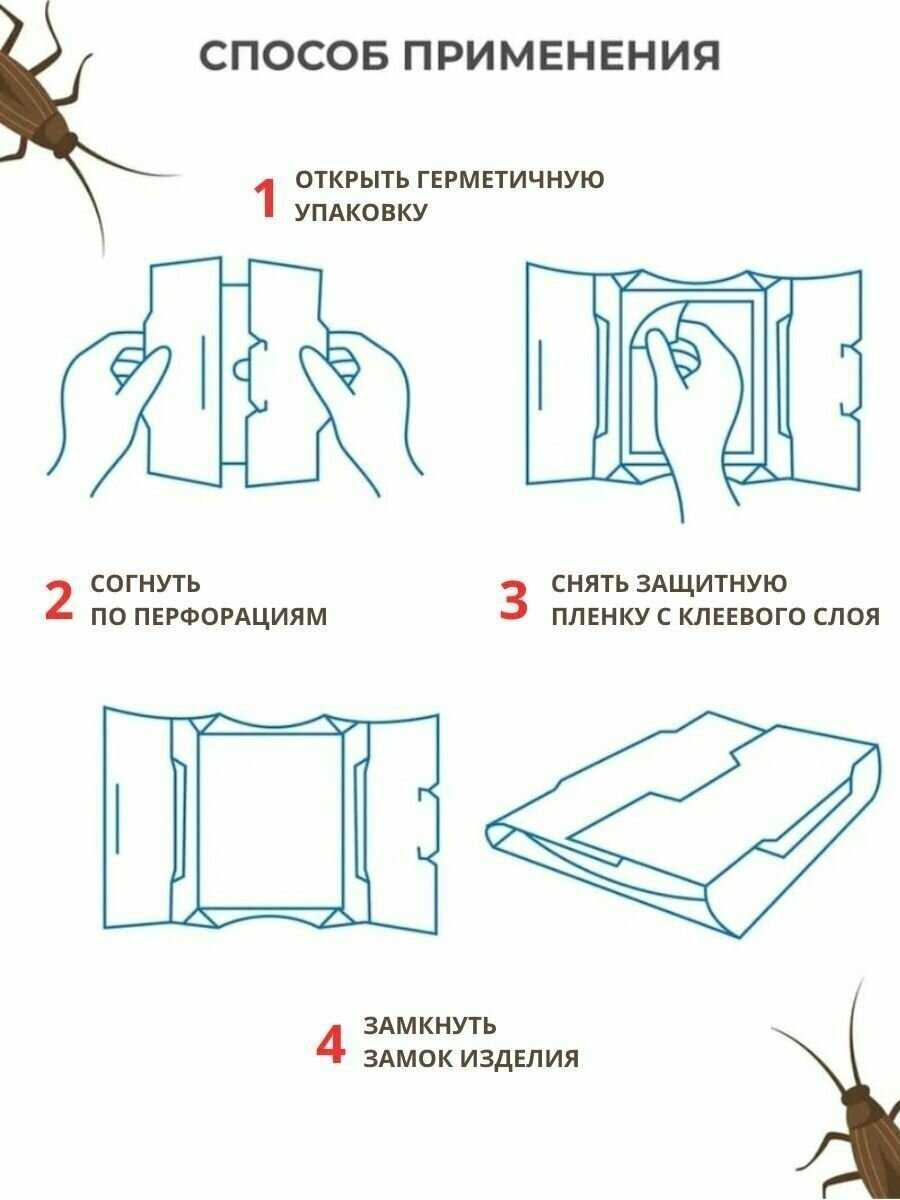 СПОСОБ ПРИМЕНЕНИЯ

1 ОТКРЫТЬ ГЕРМЕТИЧНУЮ УПАКОВКУ

2 СОГНУТЬ ПО ПЕРФОРАЦИЯМ

3 СНЯТЬ ЗАЩИТНУЮ ПЛЕНКУ С КЛЕЕВОГО СЛОЯ

4 ЗАМКНУТЬ ЗАМОК ИЗДЕЛИЯ