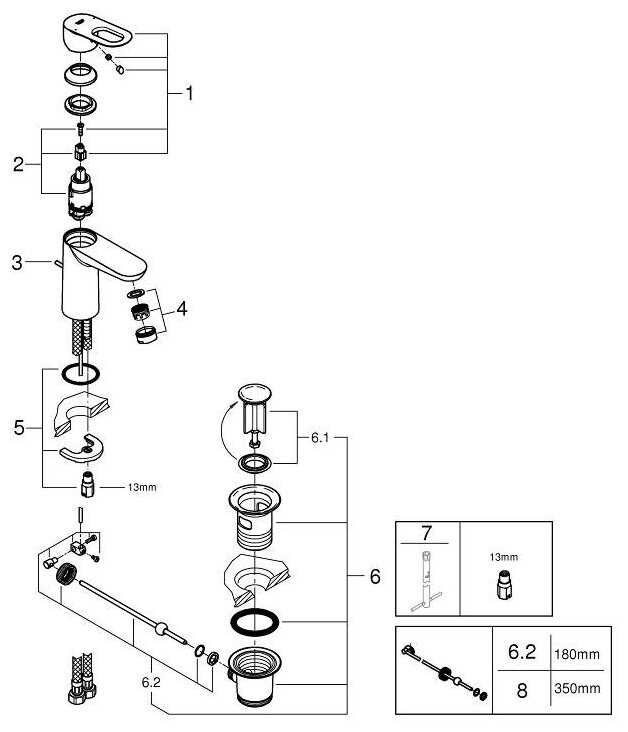 1

2

3

4

5

13mm

6.1

6

6.2

7

13mm

| 6.2 | 180mm |
|---|---|
| 8 | 350mm |