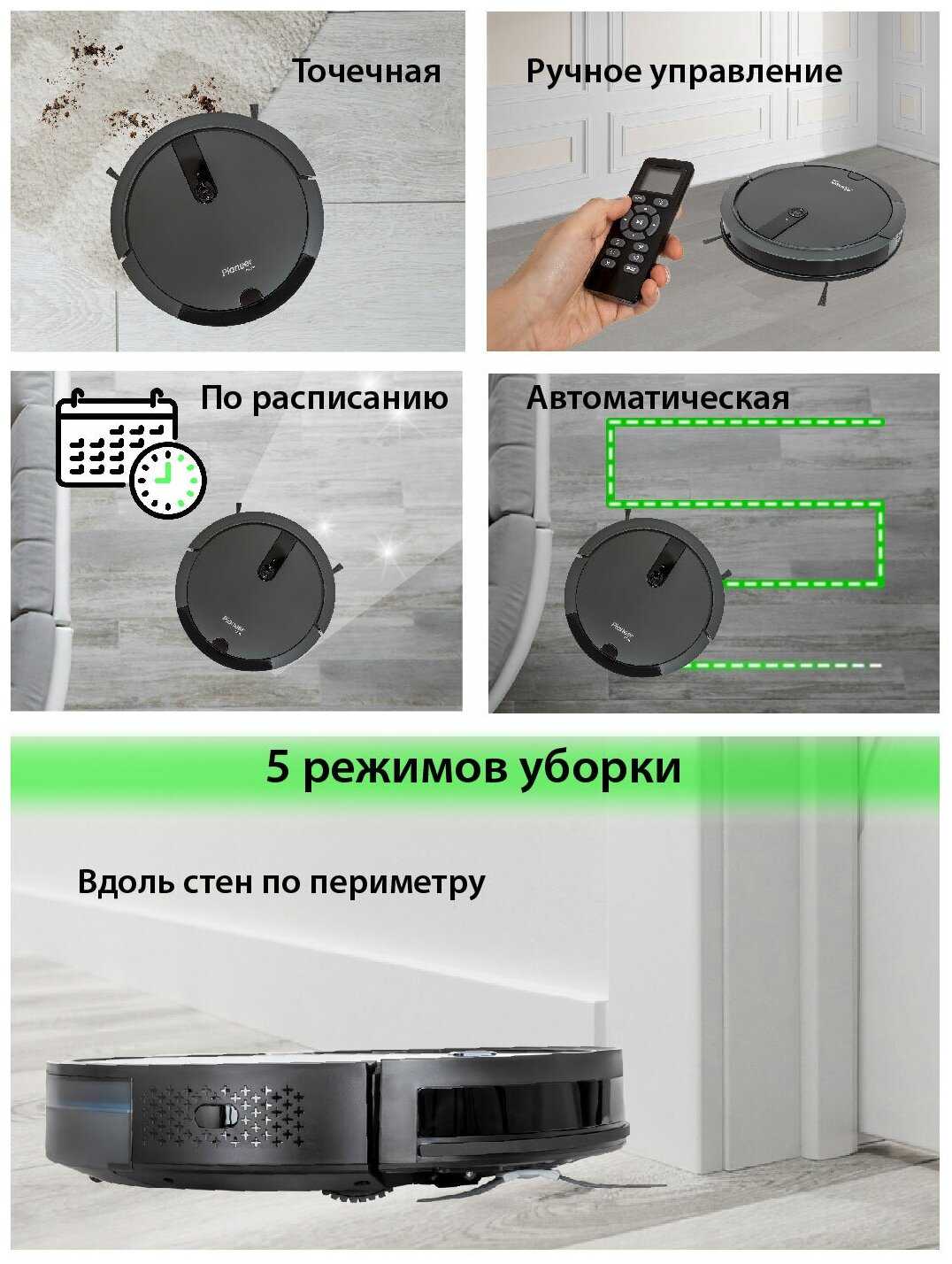 Точечная

Pioneer

Ручное управление

По расписанию

Pioneer

Автоматическая

Pioneer

5 режимов уборки

Вдоль стен по периметру