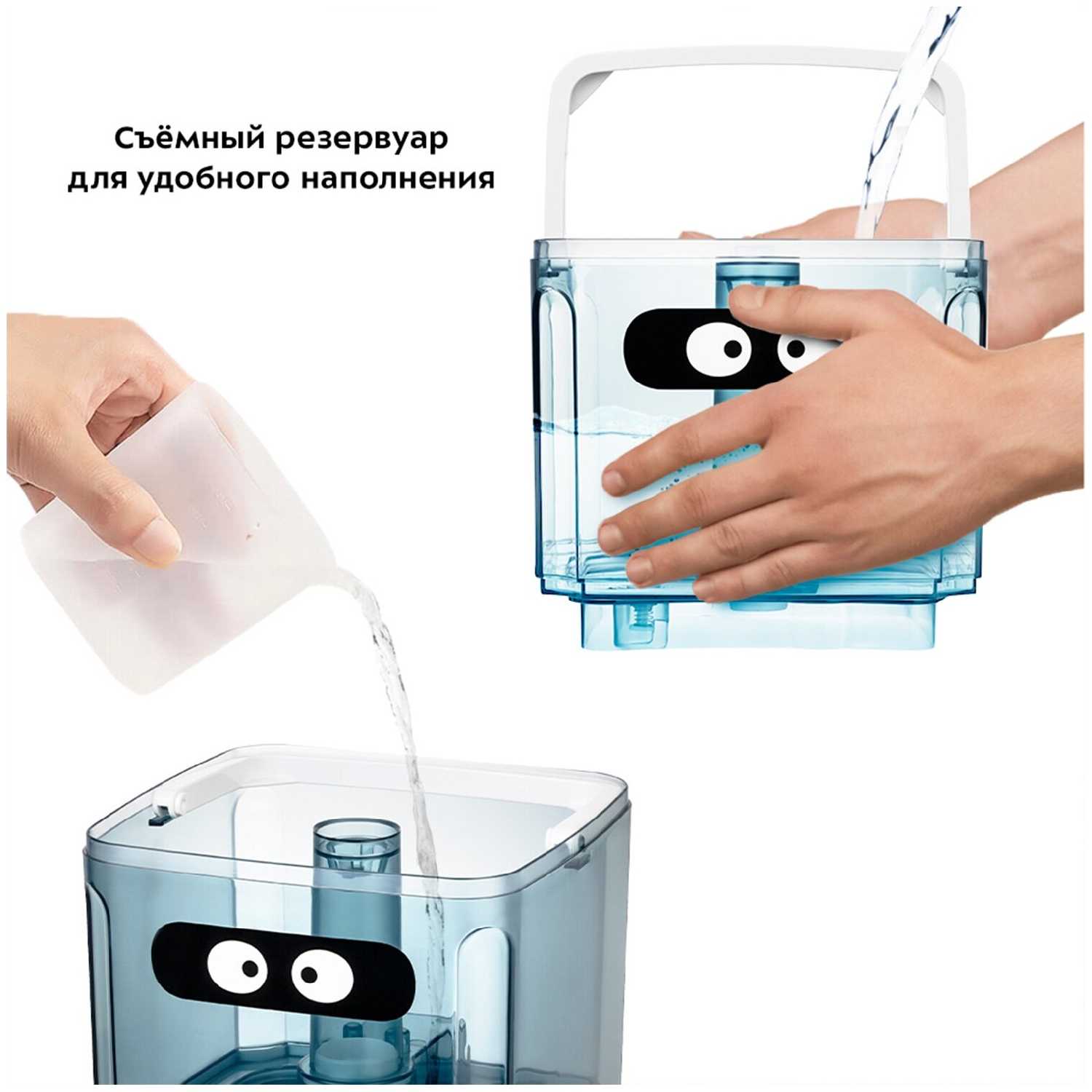 Съёмный резервуар для удобного наполнения