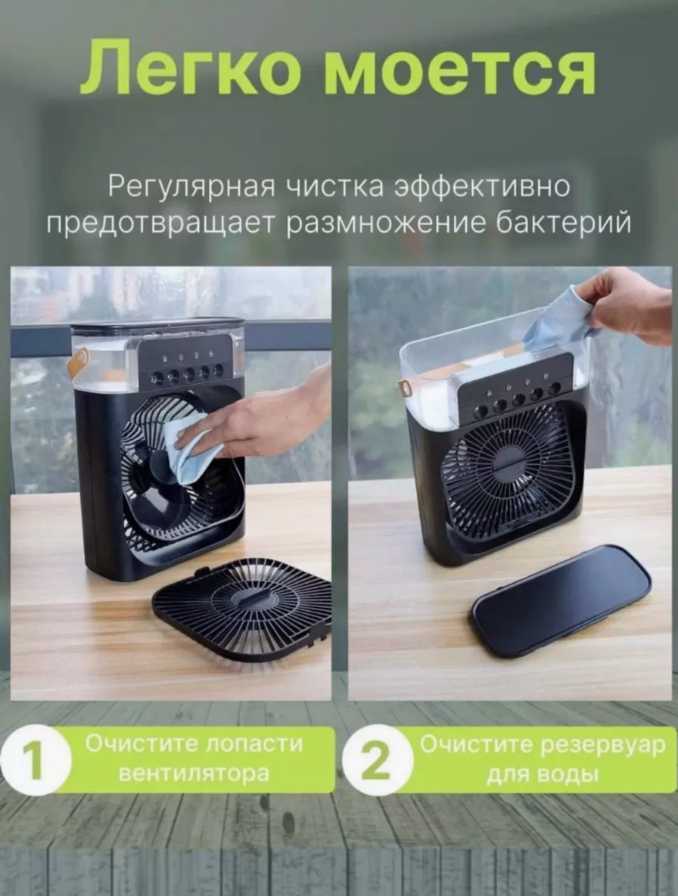 Легко моется

Регулярная чистка эффективно предотвращает размножение бактерий

1 Очистите лопасти вентилятора

2 Очистите резервуар для воды