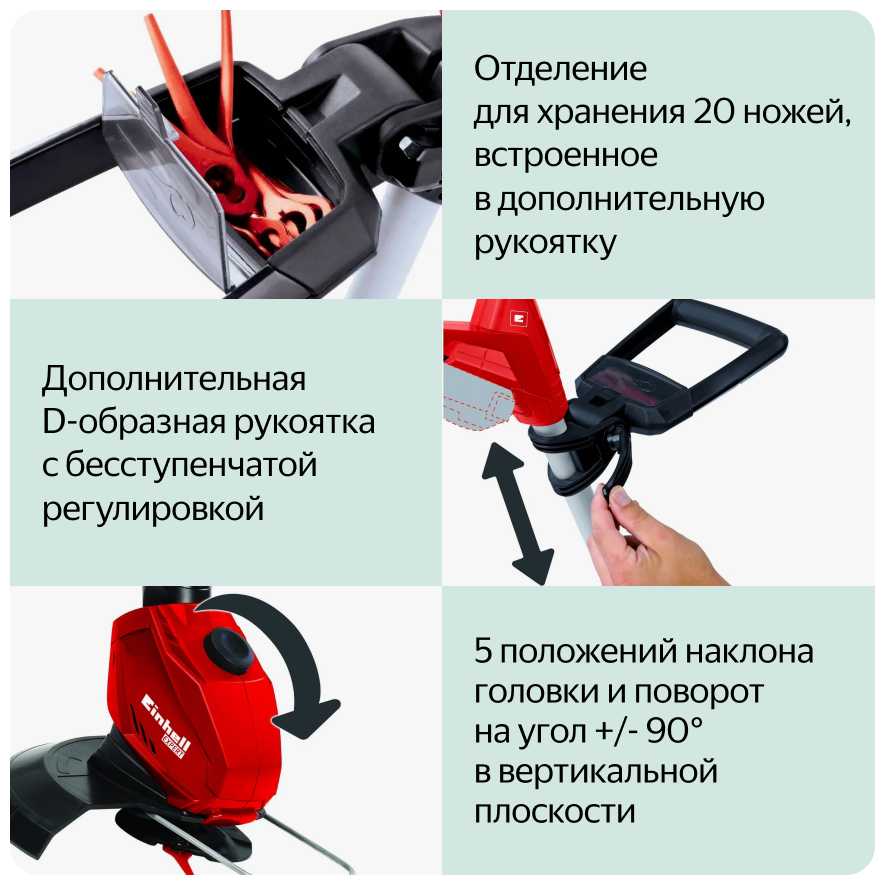 Отделение для хранения 20 ножей, встроенное в дополнительную рукоятку

Дополнительная D-образная рукоятка с бесступенчатой регулировкой

Einhell EXPERT

5 положений наклона головки и поворот на угол +/- 90° в вертикальной плоскости