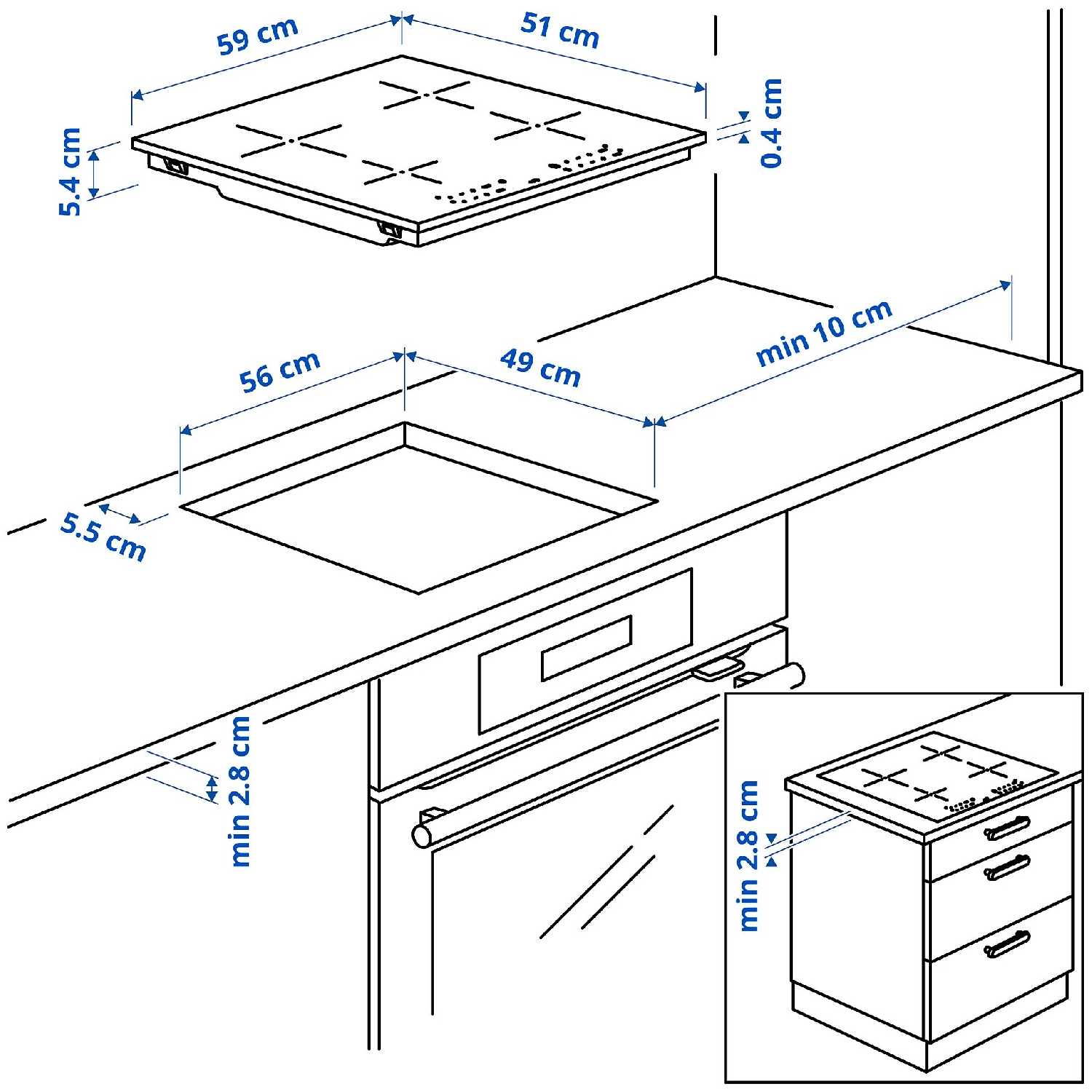 59 cm
51 cm
5.4 cm
0.4 cm
56 cm
49 cm
min 10 cm
5.5 cm
min 2.8 cm
min 2.8 cm