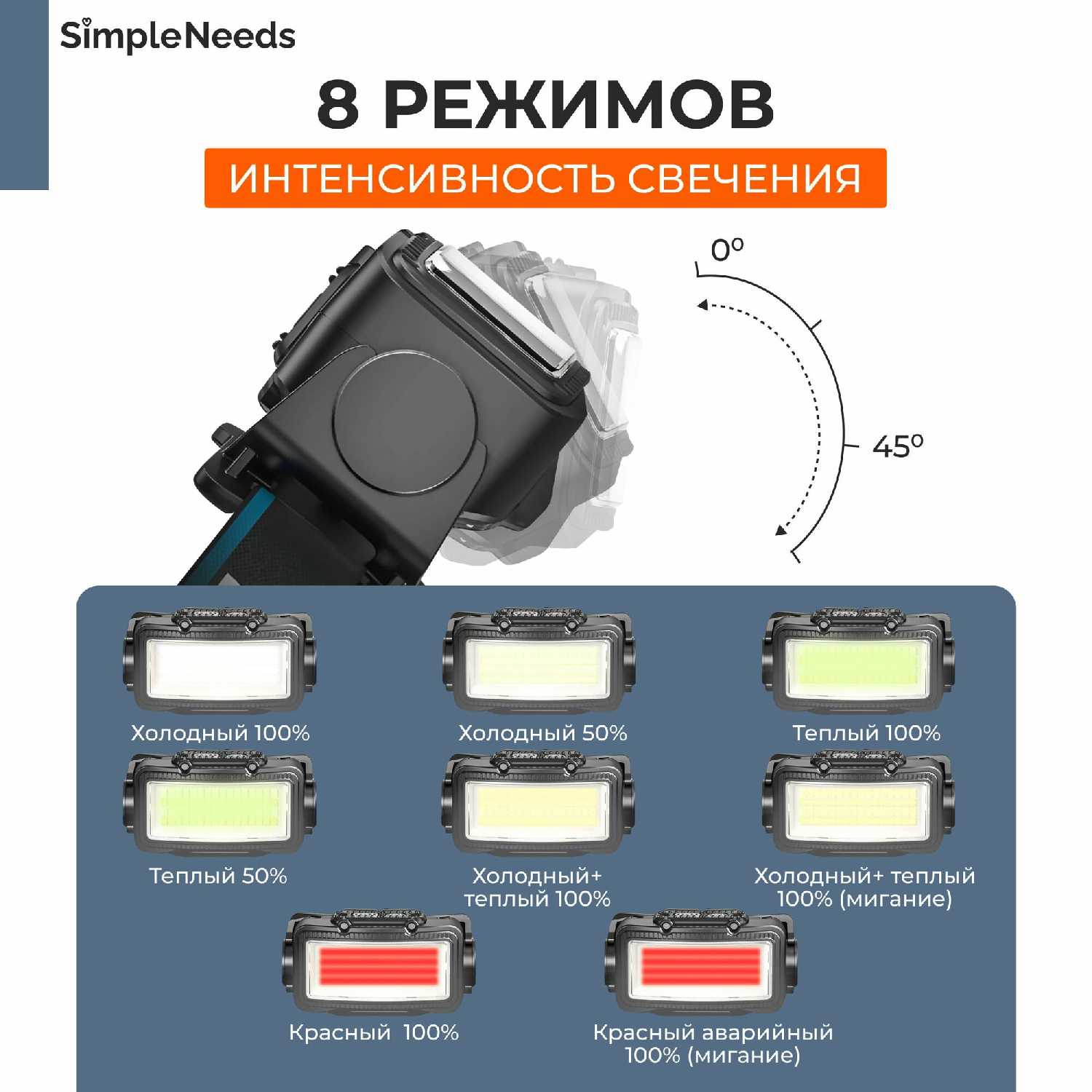 SimpleNeeds

8 РЕЖИМОВ

ИНТЕНСИВНОСТЬ СВЕЧЕНИЯ

0º

45º

Холодный 100%

Холодный 50%

Теплый 100%

Теплый 50%

Холодный+ теплый 100%

Холодный+ теплый 100% (мигание)

Красный 100%

Красный аварийный 100% (мигание)