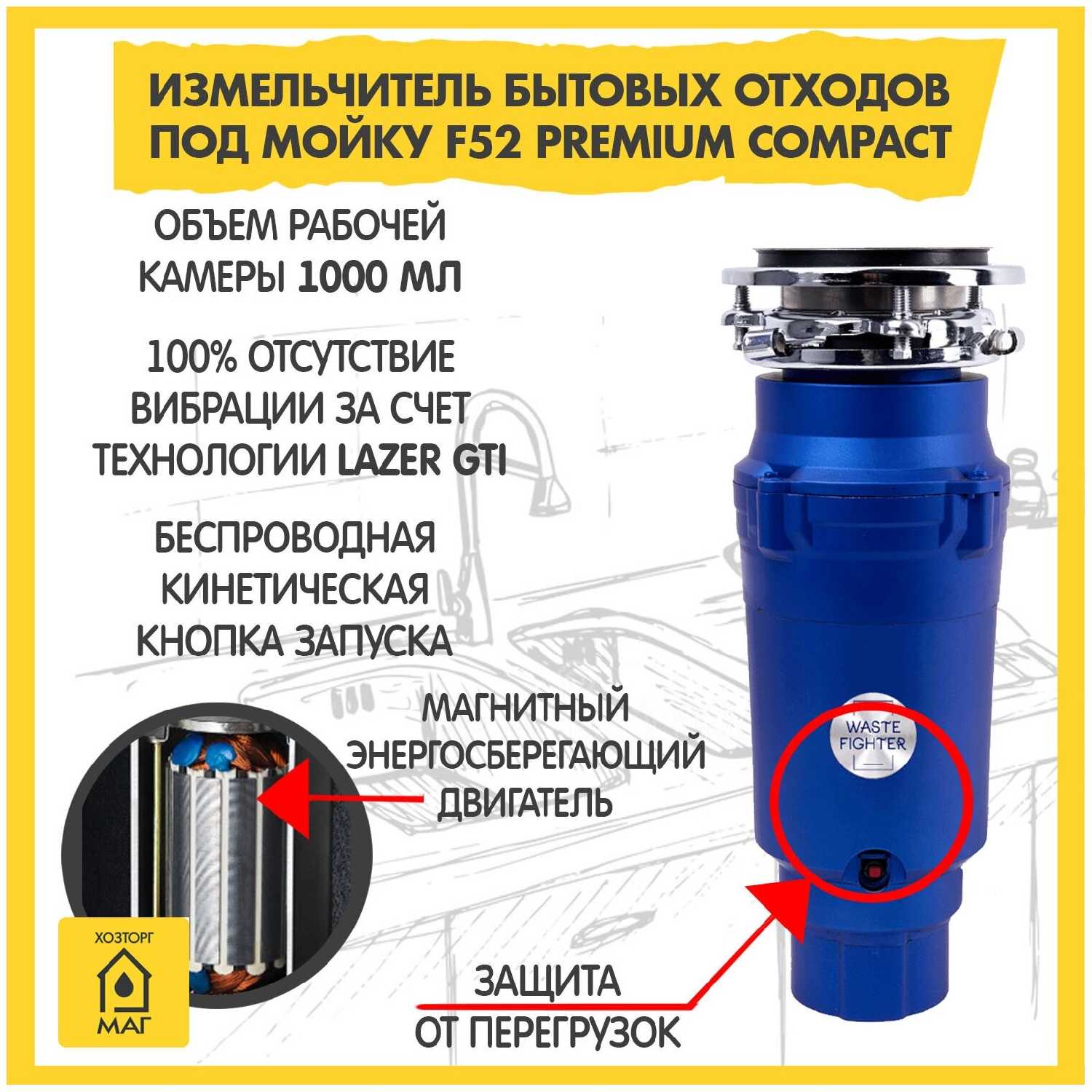 ИЗМЕЛЬЧИТЕЛЬ БЫТОВЫХ ОТХОДОВ ПОД МОЙКУ F52 PREMIUM COMPACT

ОБЪЕМ РАБОЧЕЙ КАМЕРЫ 1000 МЛ

100% ОТСУТСТВИЕ ВИБРАЦИИ ЗА СЧЕТ ТЕХНОЛОГИИ LAZER GTI

БЕСПРОВОДНАЯ КИНЕТИЧЕСКАЯ КНОПКА ЗАПУСКА

МАГНИТНЫЙ ЭНЕРГОСБЕРЕГАЮЩИЙ ДВИГАТЕЛЬ

WASTE FIGHTER

ЗАЩИТА ОТ ПЕРЕГРУЗОК

ХОЗТОРГ
МАГ