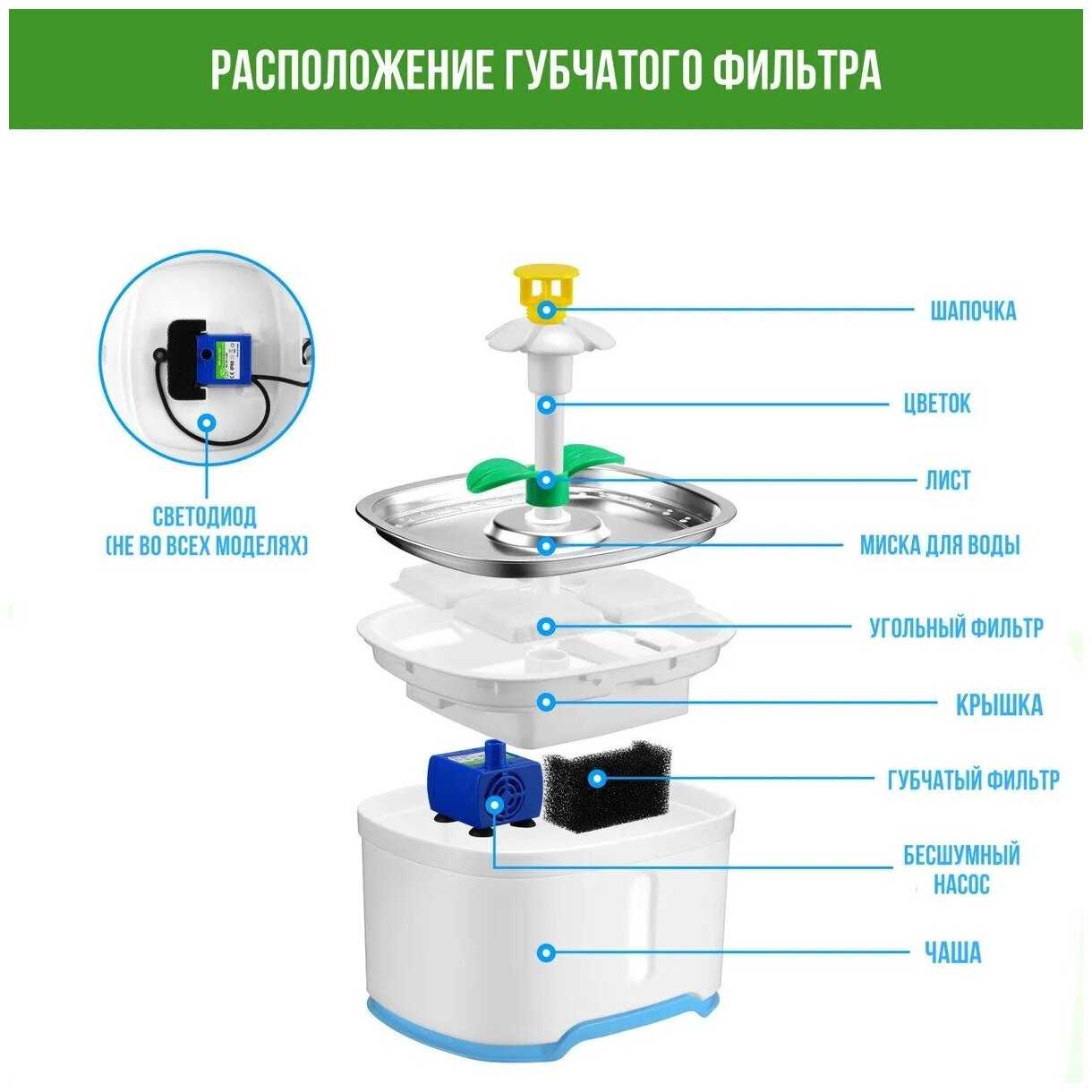 РАСПОЛОЖЕНИЕ ГУБЧАТОГО ФИЛЬТРА

СВЕТОДИОД
(НЕ ВО ВСЕХ МОДЕЛЯХ)

ШАПОЧКА

ЦВЕТОК

ЛИСТ

МИСКА ДЛЯ ВОДЫ

УГОЛЬНЫЙ ФИЛЬТР

КРЫШКА

ГУБЧАТЫЙ ФИЛЬТР

БЕСШУМНЫЙ
НАСОС

ЧАША