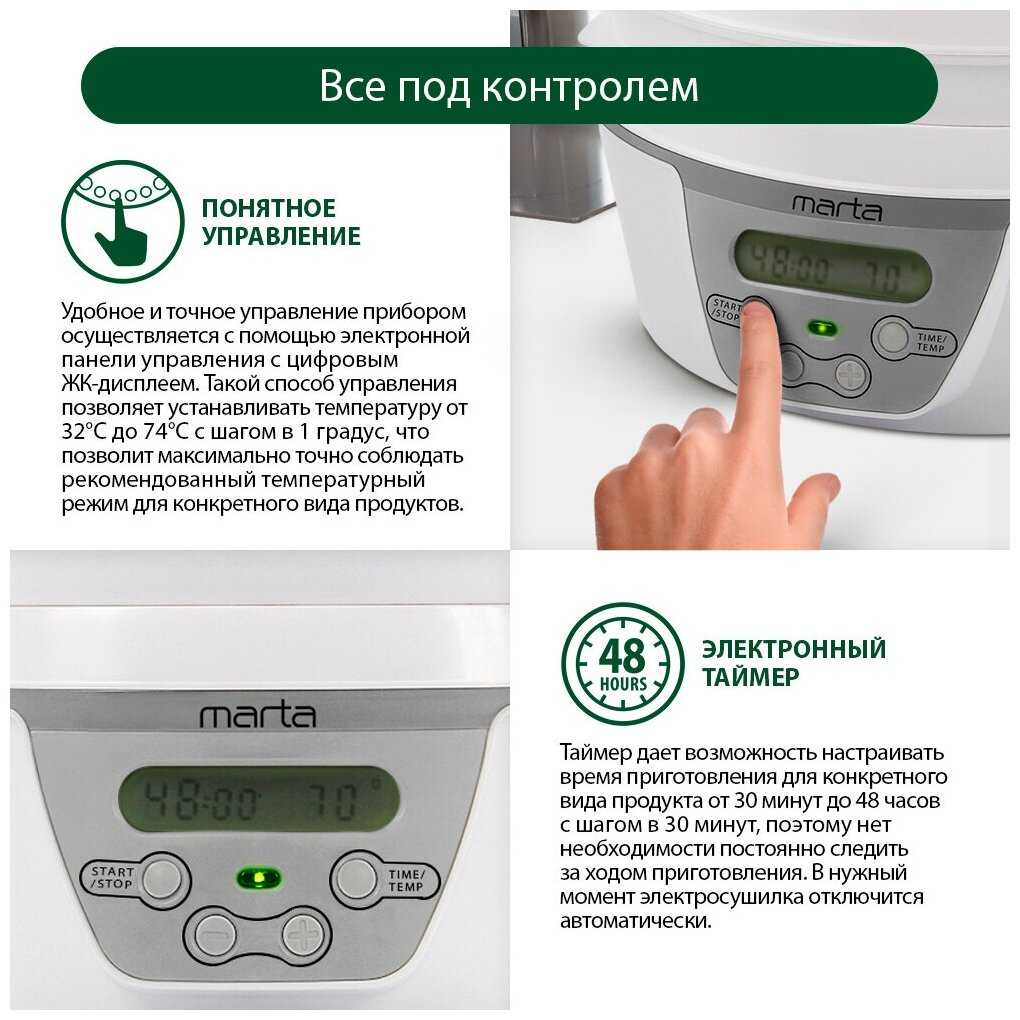 Все под контролем

ПОНЯТНОЕ УПРАВЛЕНИЕ

Удобное и точное управление прибором осуществляется с помощью электронной панели управления с цифровым ЖК-дисплеем. Такой способ управления позволяет устанавливать температуру от 32°C до 74°C с шагом в 1 градус, что позволит максимально точно соблюдать рекомендованный температурный режим для конкретного вида продуктов.

marta
48:00 70
START /STOP
TIME/ TEMP

marta
48:00 70°
START /STOP
TIME/ TEMP

48 HOURS

ЭЛЕКТРОННЫЙ ТАЙМЕР

Таймер дает возможность настраивать время приготовления для конкретного вида продукта от 30 минут до 48 часов с шагом в 30 минут, поэтому нет необходимости постоянно следить за ходом приготовления. В нужный момент электросушилка отключится автоматически.