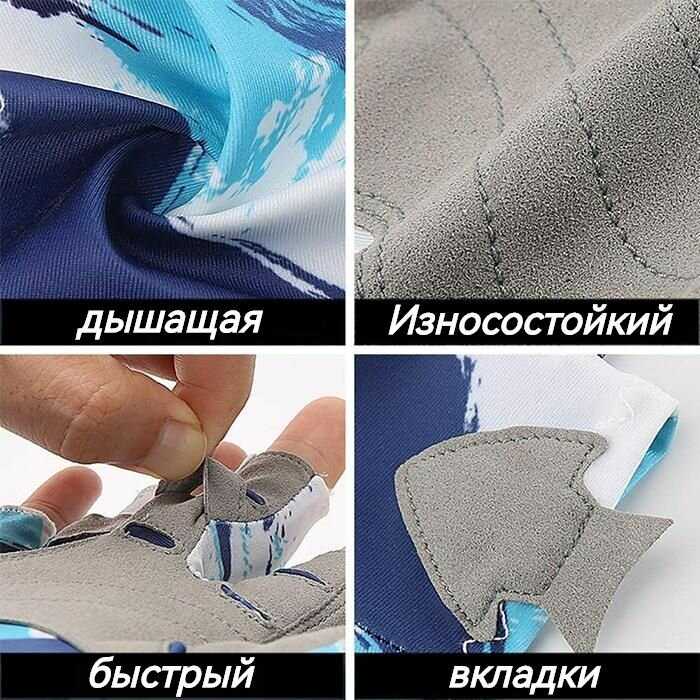 дышащая

Износостойкий

быстрый

вкладки