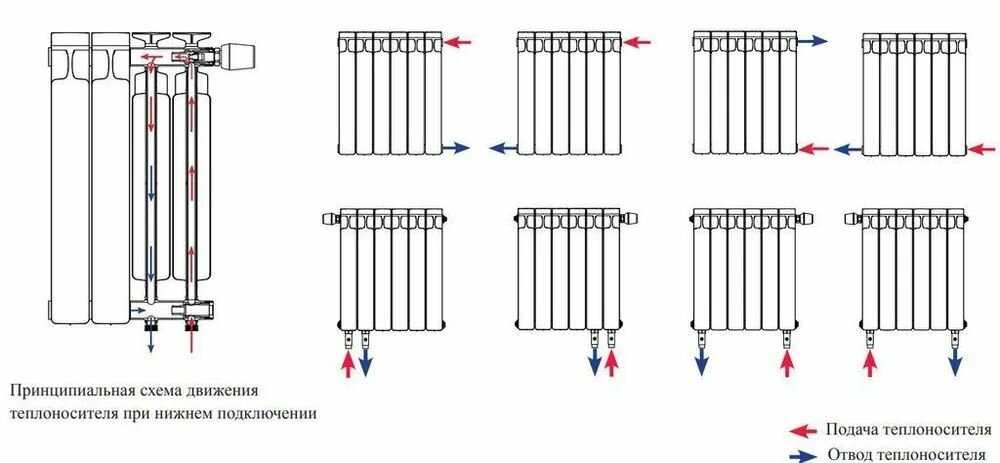 Принципиальная схема движения теплоносителя при нижнем подключении

Подача теплоносителя
Отвод теплоносителя