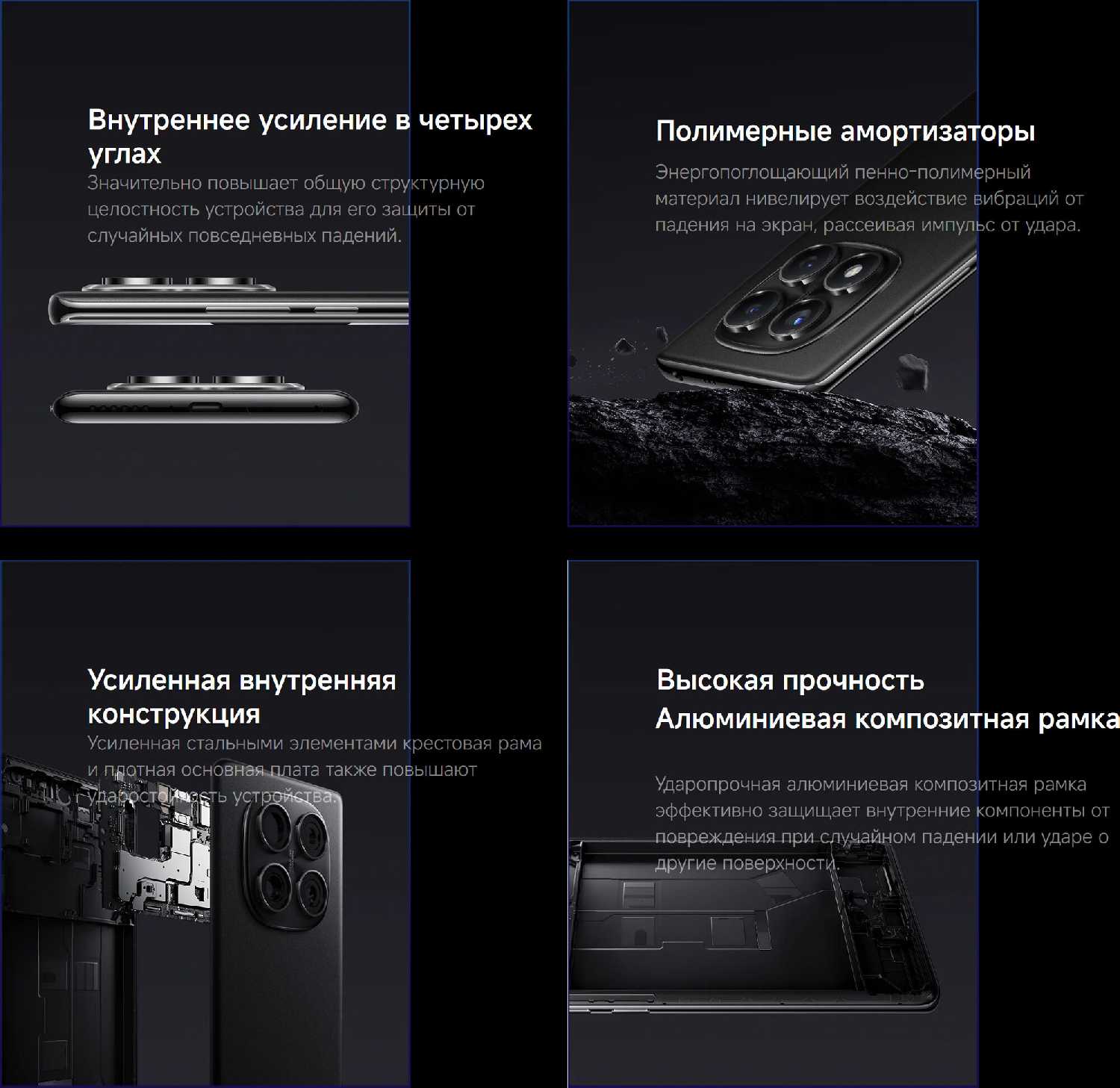 Внутреннее усиление в четырех углах

Значительно повышает общую структурную целостность устройства для его защиты от случайных повседневных падений.

Полимерные амортизаторы

Энергопоглощающий пенно-полимерный материал нивелирует воздействие вибраций от падения на экран, рассеивая импульс от удара.

Усиленная внутренняя конструкция

Усиленная стальными элементами крестовая рама и плотная основная плата также повышают ударостойкость устройства.

Высокая прочность
Алюминиевая композитная рамка

Ударопрочная алюминиевая композитная рамка эффективно защищает внутренние компоненты от повреждения при случайном падении или ударе о другие поверхности.