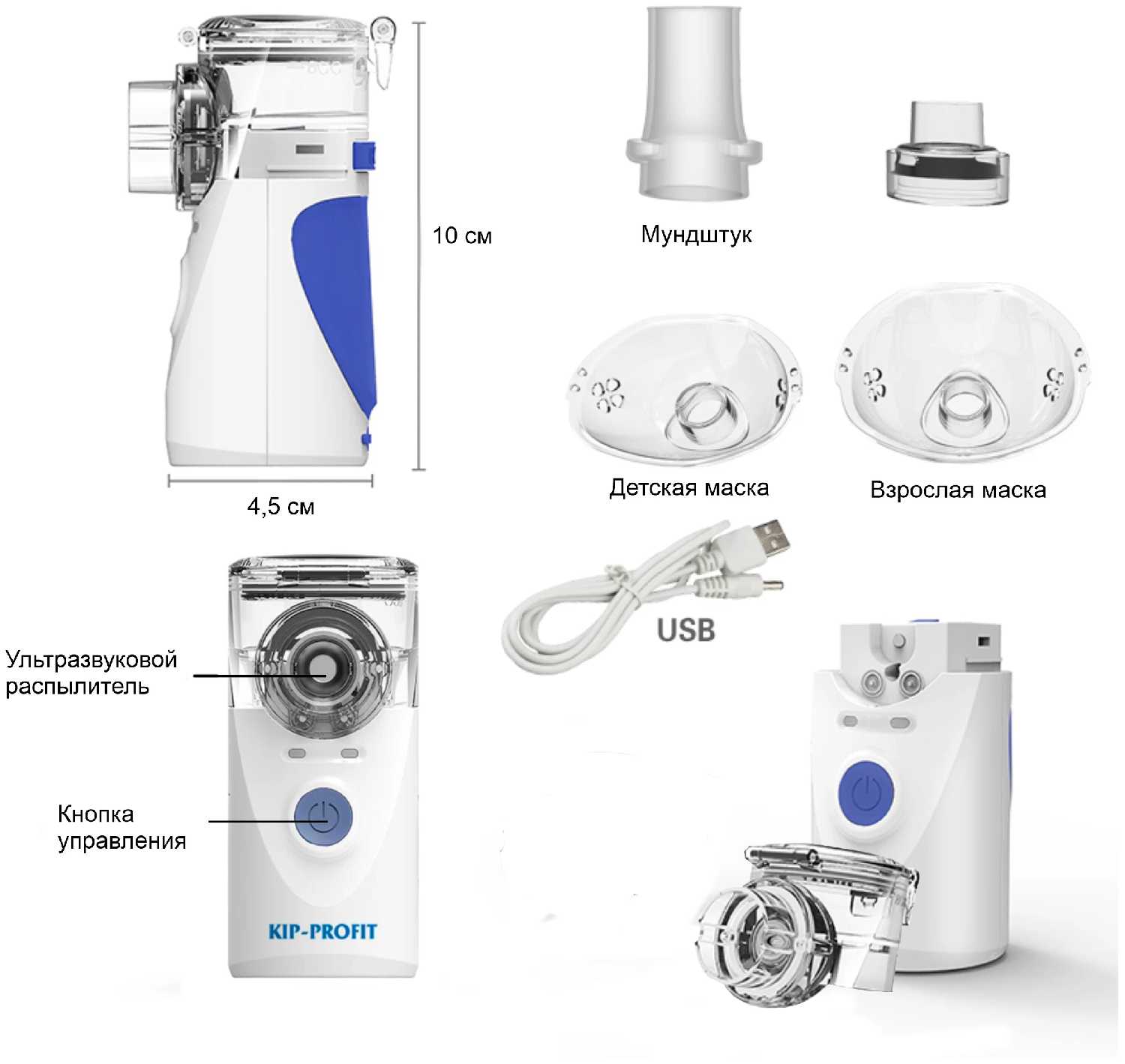 10 см

4,5 см

Мундштук

Детская маска

Взрослая маска

USB

Ультразвуковой распылитель

Кнопка управления

KIP-PROFIT