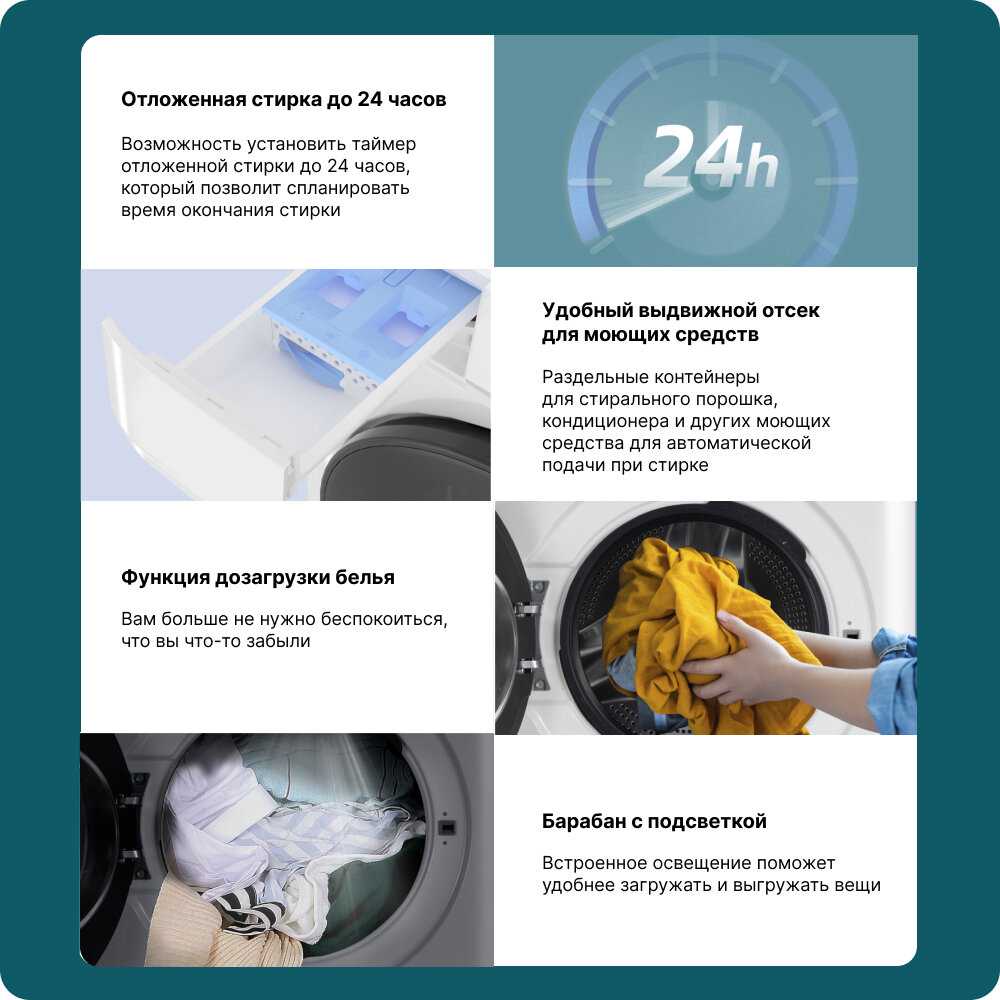 Отложенная стирка до 24 часов

Возможность установить таймер отложенной стирки до 24 часов, который позволит спланировать время окончания стирки

24h

Удобный выдвижной отсек для моющих средств

Раздельные контейнеры для стирального порошка, кондиционера и других моющих средства для автоматической подачи при стирке

Функция дозагрузки белья

Вам больше не нужно беспокоиться, что вы что-то забыли

Барабан с подсветкой

Встроенное освещение поможет удобнее загружать и выгружать вещи