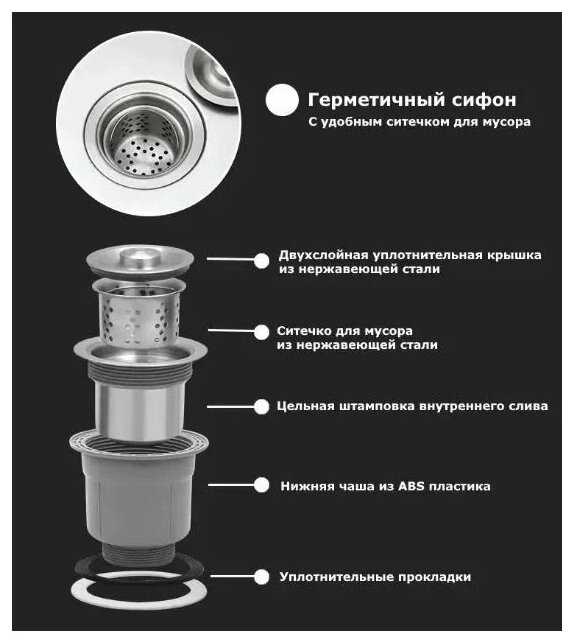 Герметичный сифон
С удобным ситечком для мусора

Двухслойная уплотнительная крышка из нержавеющей стали

Ситечко для мусора из нержавеющей стали

Цельная штамповка внутреннего слива

Нижняя чаша из ABS пластика

Уплотнительные прокладки