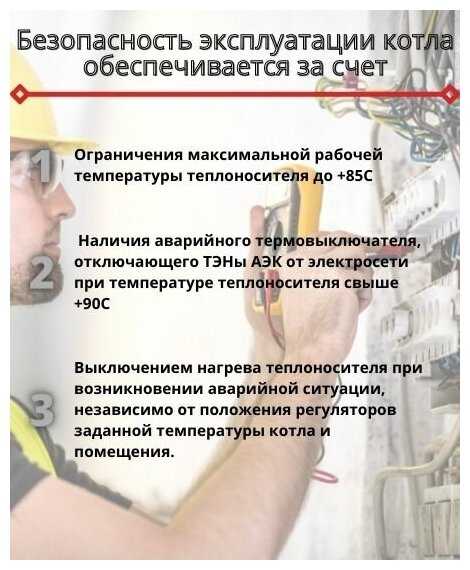 Безопасность эксплуатации котла обеспечивается за счет

1

Ограничения максимальной рабочей температуры теплоносителя до +85С

2

Наличия аварийного термовыключателя, отключающего ТЭНы АЭК от электросети при температуре теплоносителя свыше +90С

3

Выключением нагрева теплоносителя при возникновении аварийной ситуации, независимо от положения регуляторов заданной температуры котла и помещения.