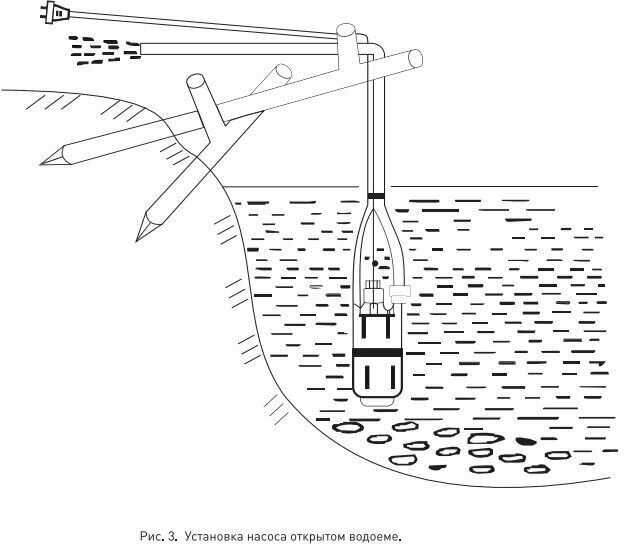 Рис. 3. Установка насоса открытом водоеме.