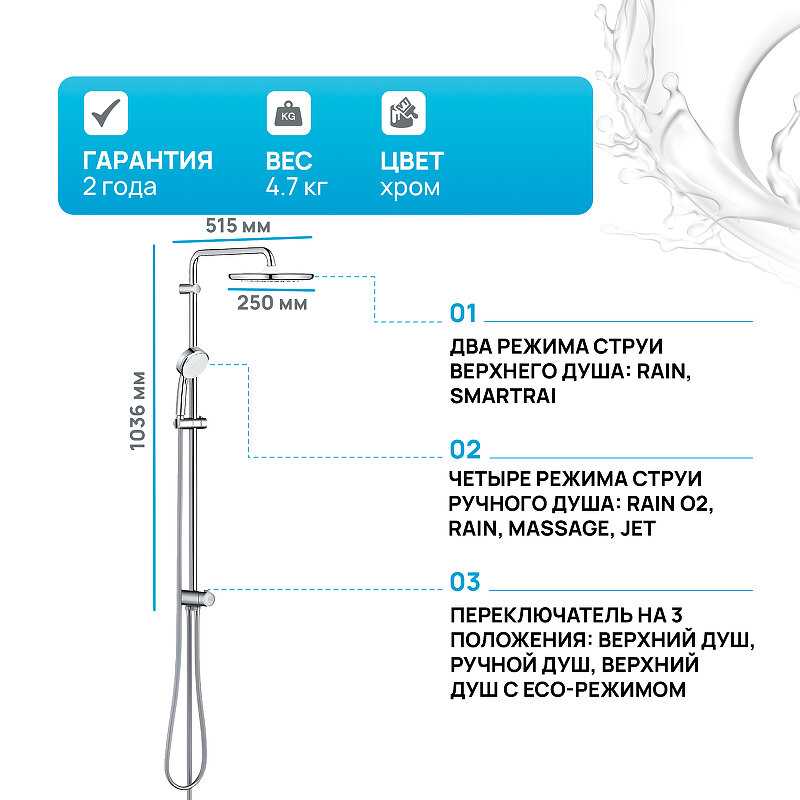 KG

ГАРАНТИЯ
2 года

ВЕС
4.7 кг

ЦВЕТ
хром

515 мм

250 мм

1036 мм

01

ДВА РЕЖИМА СТРУИ ВЕРХНЕГО ДУША: RAIN, SMARTRAI

02

ЧЕТЫРЕ РЕЖИМА СТРУИ РУЧНОГО ДУША: RAIN O2, RAIN, MASSAGE, JET

03

ПЕРЕКЛЮЧАТЕЛЬ НА 3 ПОЛОЖЕНИЯ: ВЕРХНИЙ ДУШ, РУЧНОЙ ДУШ, ВЕРХНИЙ ДУШ С ECO-РЕЖИМОМ