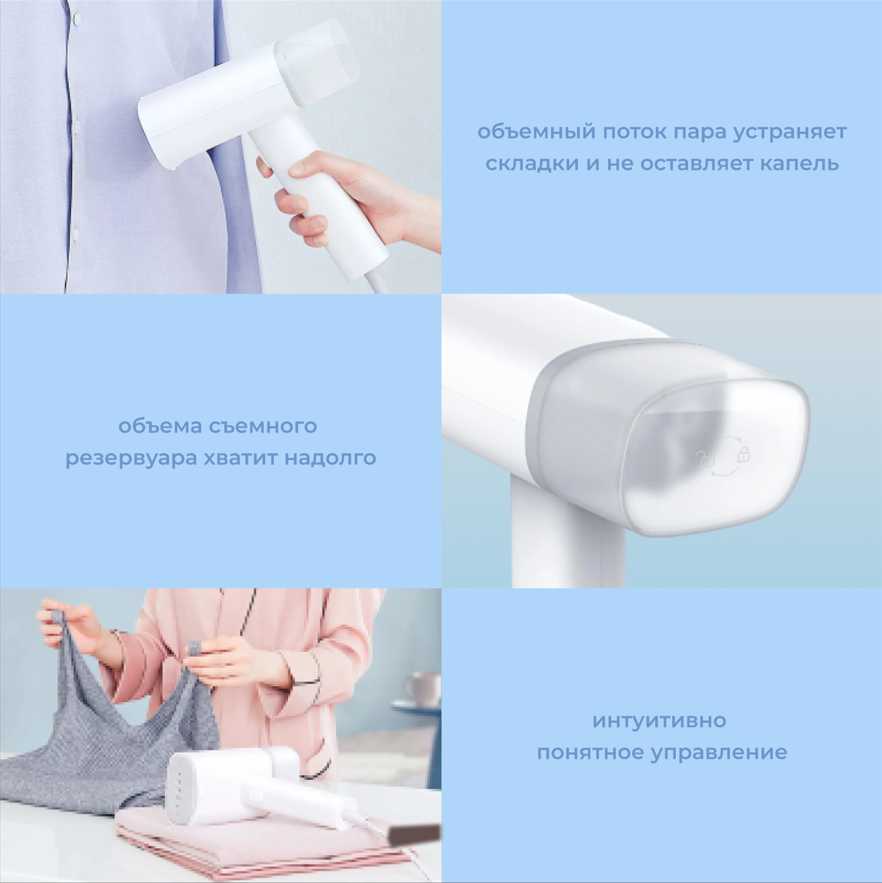 объемный поток пара устраняет складки и не оставляет капель

объема съемного резервуара хватит надолго

интуитивно понятное управление