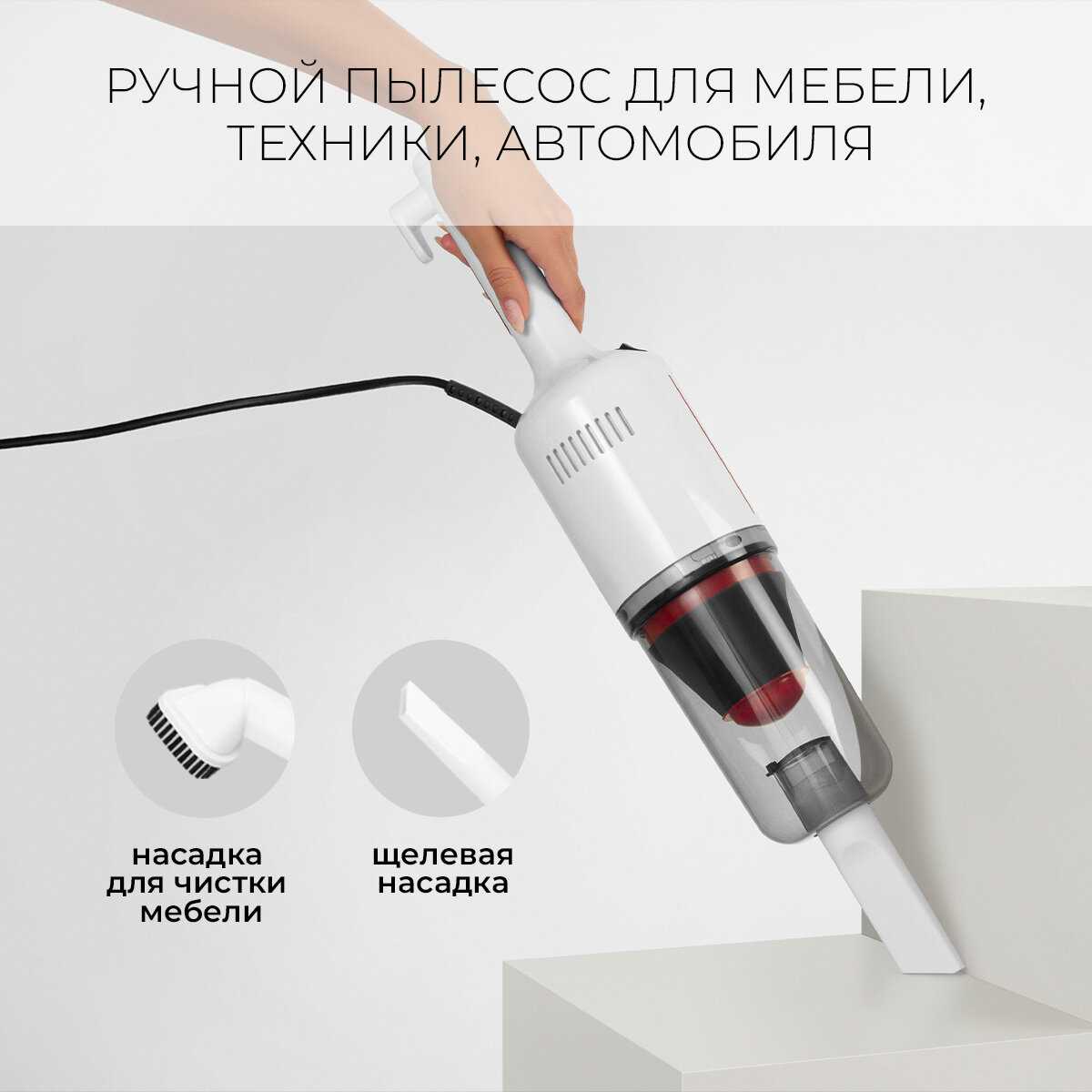 РУЧНОЙ ПЫЛЕСОС ДЛЯ МЕБЕЛИ, ТЕХНИКИ, АВТОМОБИЛЯ

насадка для чистки мебели

щелевая насадка