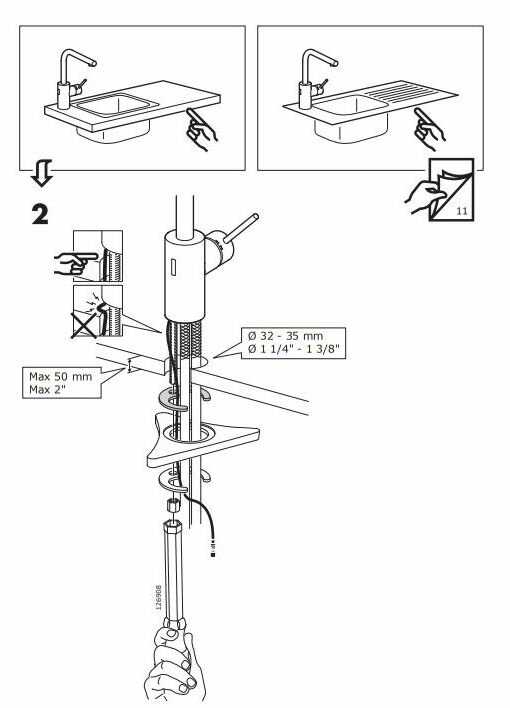 11

2

Ø 32 - 35 mm
Ø 1 1/4" - 1 3/8"

Max 50 mm
Max 2"

126908