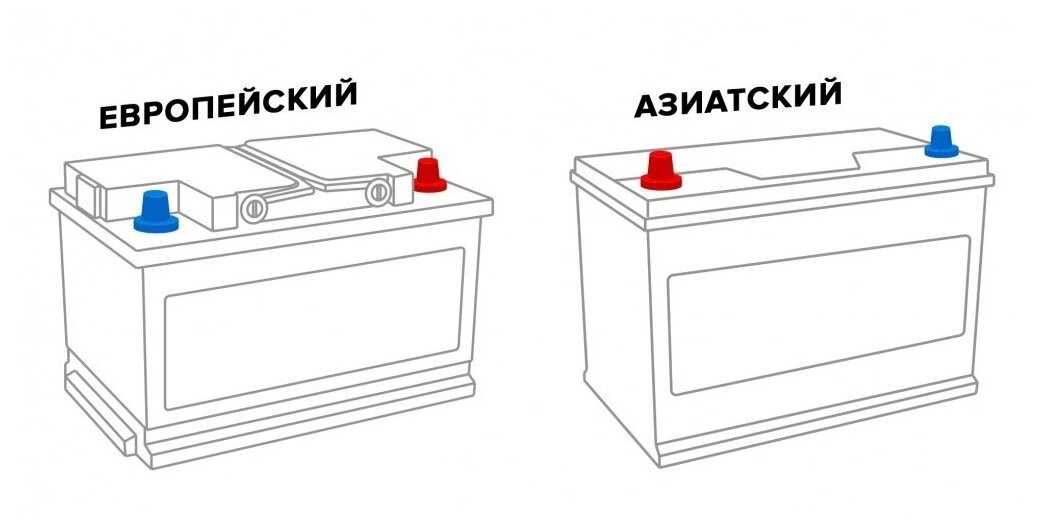 ЕВРОПЕЙСКИЙ

АЗИАТСКИЙ