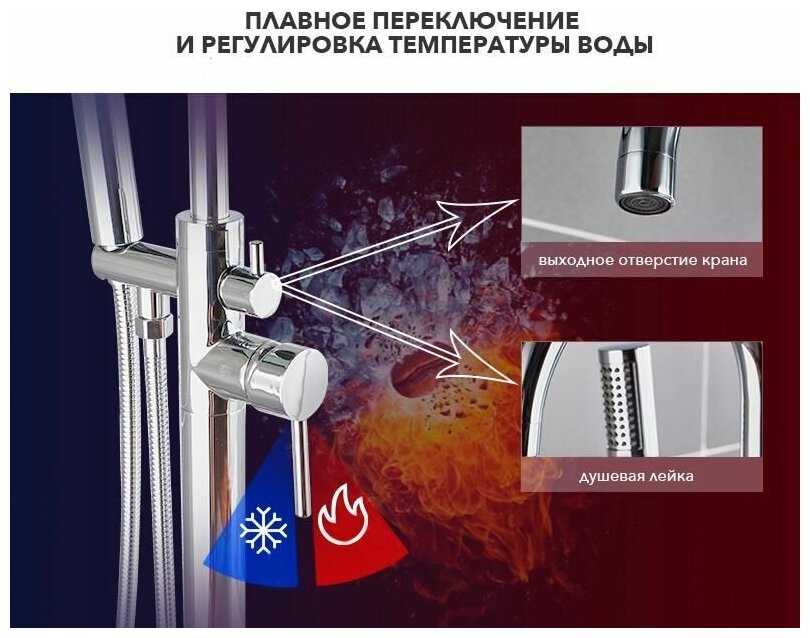 ПЛАВНОЕ ПЕРЕКЛЮЧЕНИЕ
И РЕГУЛИРОВКА ТЕМПЕРАТУРЫ ВОДЫ

выходное отверстие крана

душевая лейка