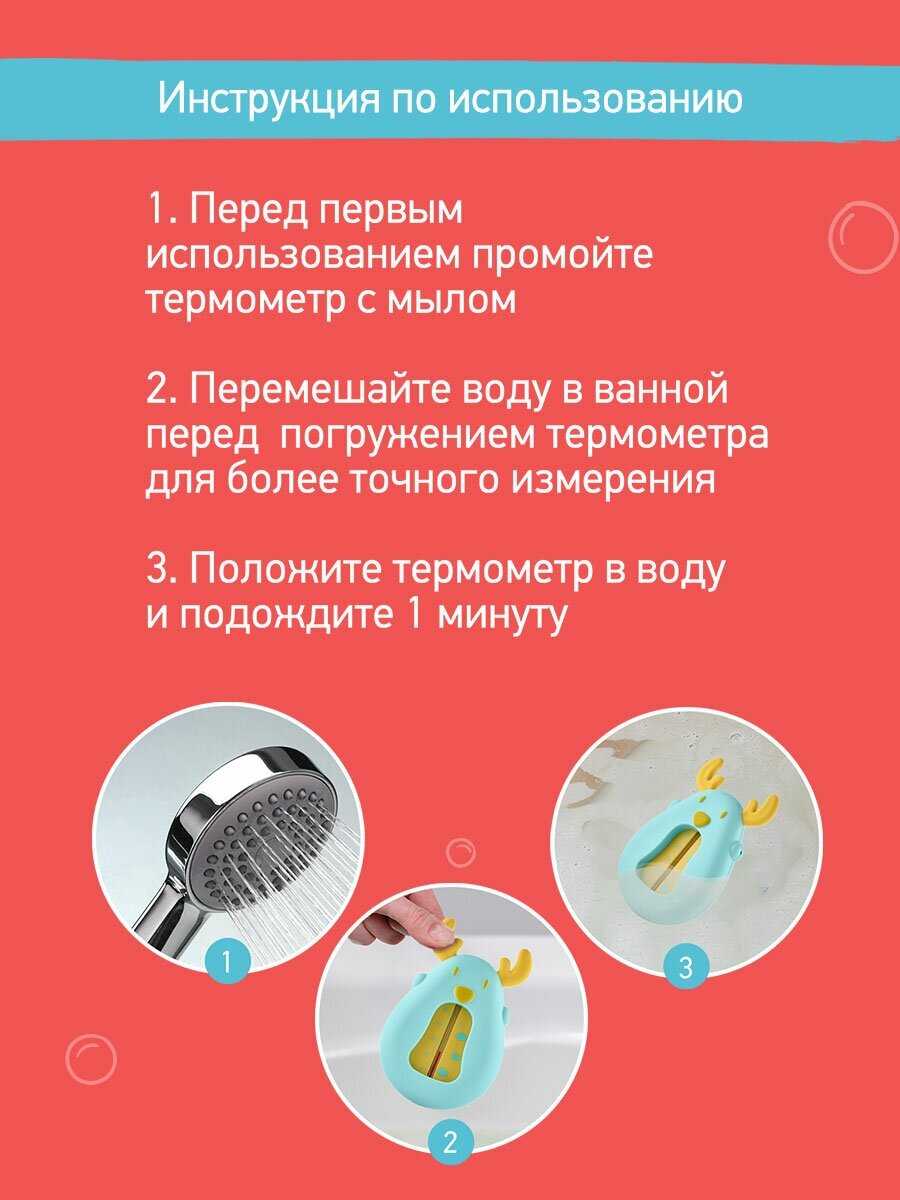 Инструкция по использованию

1. Перед первым использованием промойте термометр с мылом

2. Перемешайте воду в ванной перед погружением термометра для более точного измерения

3. Положите термометр в воду и подождите 1 минуту

1

2

3