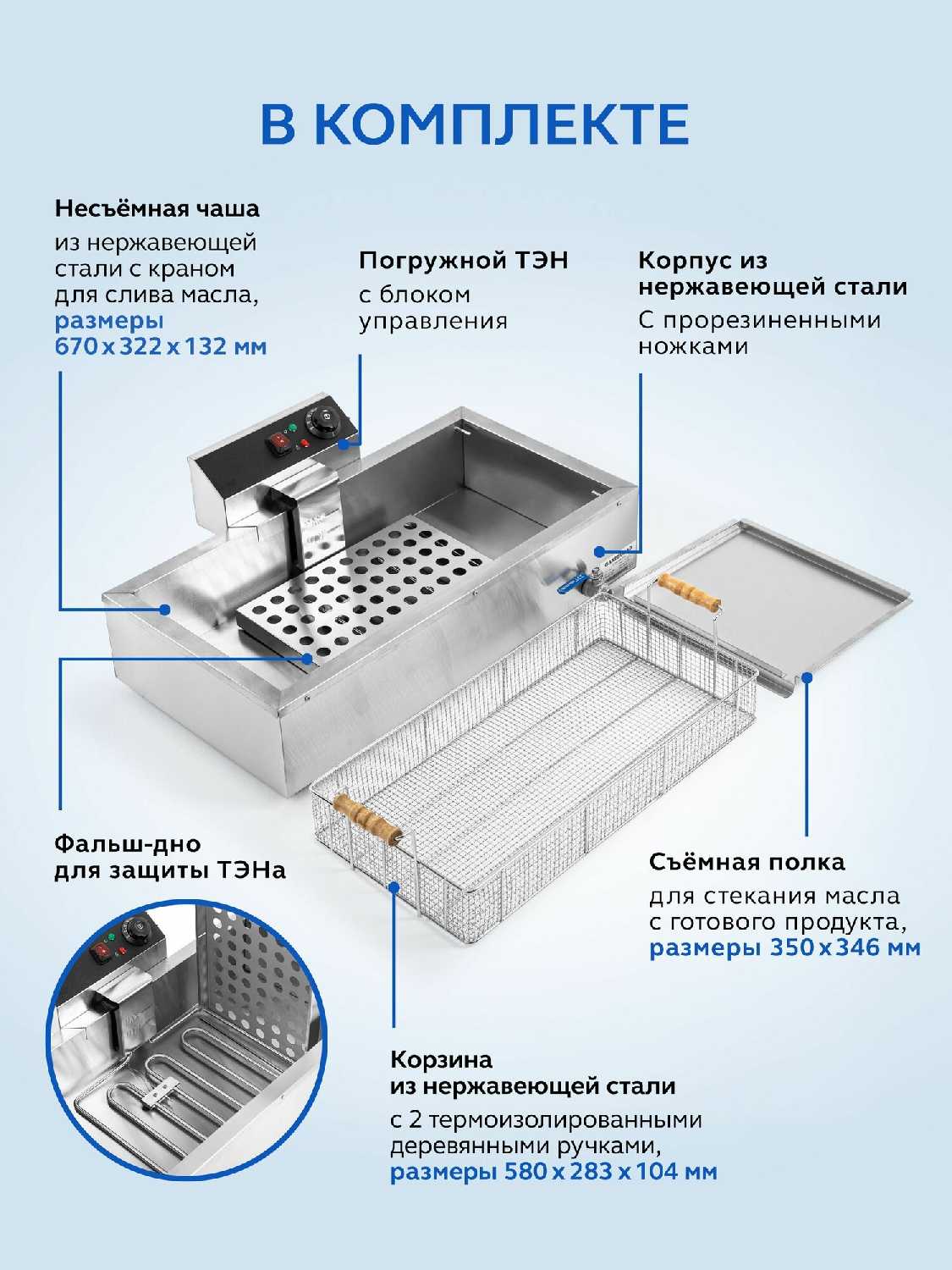 В КОМПЛЕКТЕ

Несъёмная чаша
из нержавеющей стали с краном для слива масла, размеры 670 x 322 x 132 мм

Погружной ТЭН
с блоком управления

Корпус из нержавеющей стали
С прорезиненными ножками

Фальш-дно для защиты ТЭНа

Съёмная полка
для стекания масла с готового продукта, размеры 350 x 346 мм

Корзина из нержавеющей стали
с 2 термоизолированными деревянными ручками, размеры 580 x 283 x 104 мм