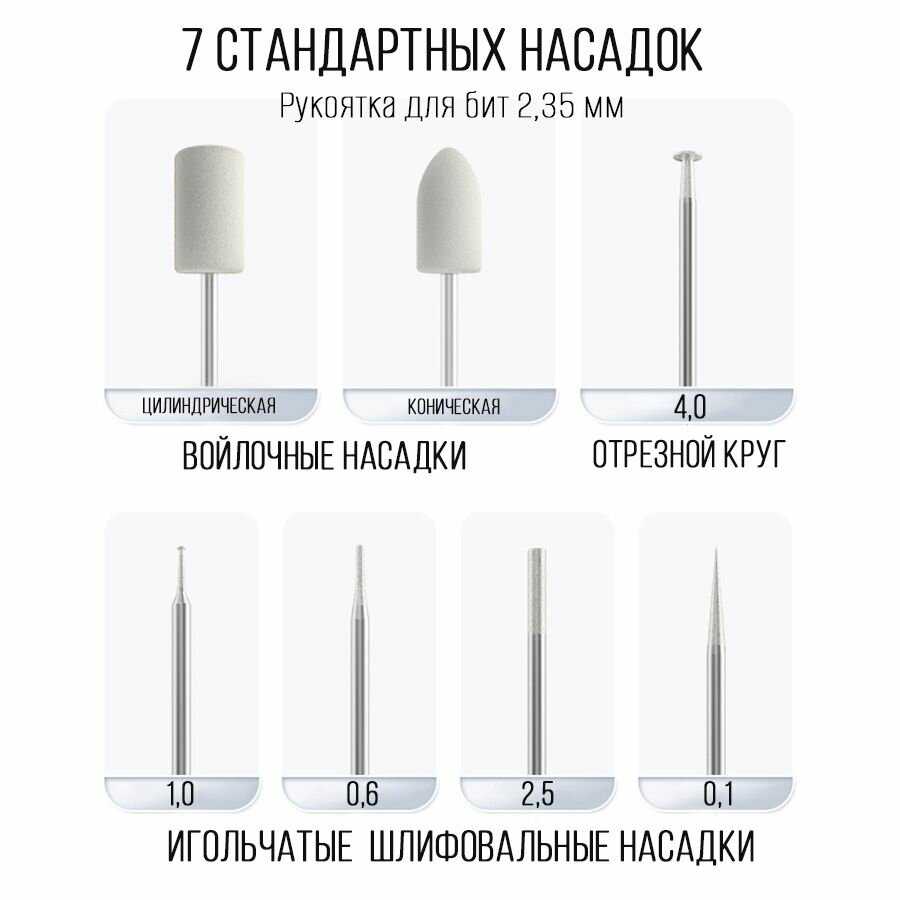 7 СТАНДАРТНЫХ НАСАДОК

Рукоятка для бит 2,35 мм

ЦИЛИНДРИЧЕСКАЯ

КОНИЧЕСКАЯ

4,0

ВОЙЛОЧНЫЕ НАСАДКИ

ОТРЕЗНОЙ КРУГ

1,0

0,6

2,5

0,1

ИГОЛЬЧАТЫЕ ШЛИФОВАЛЬНЫЕ НАСАДКИ