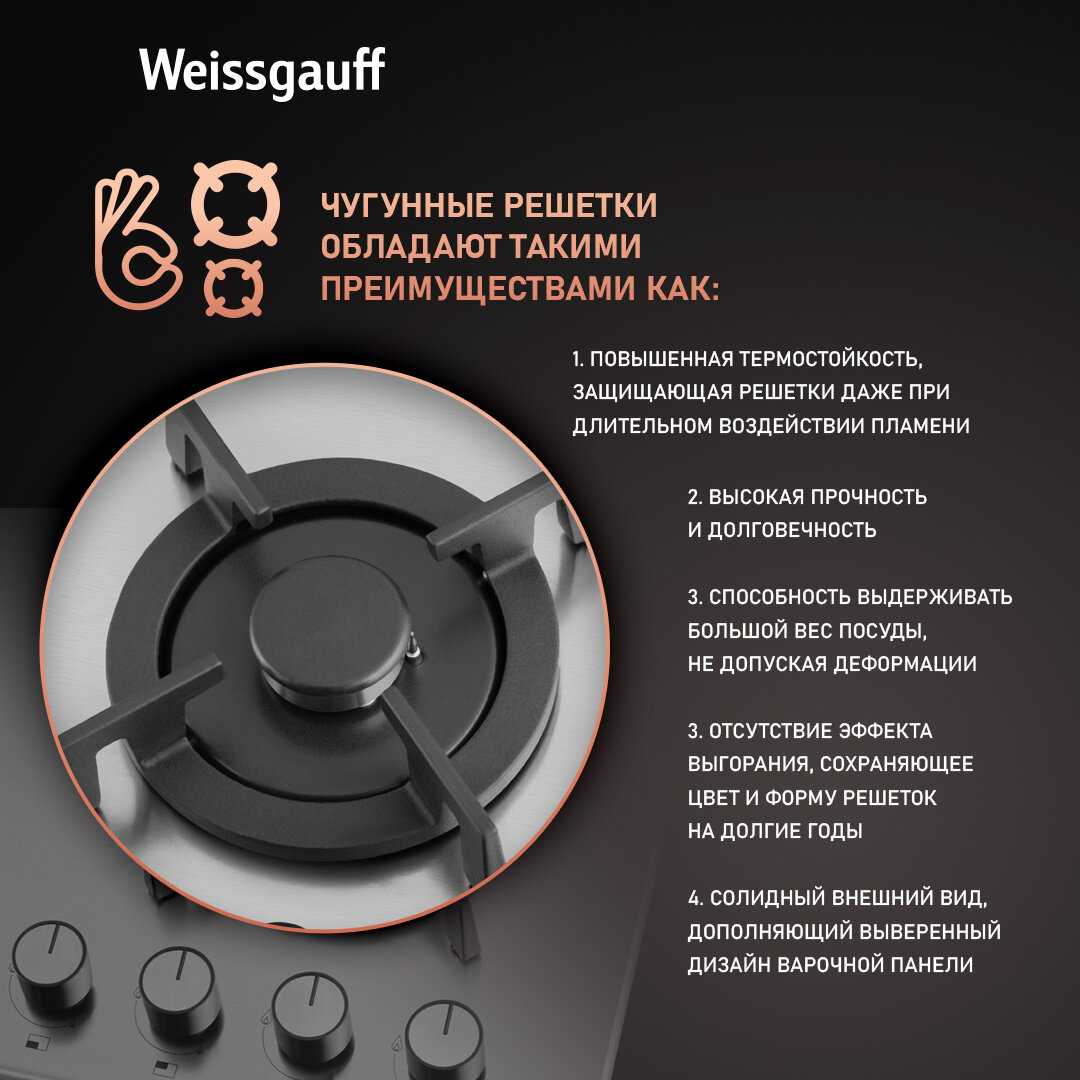 Weissgauff

ЧУГУННЫЕ РЕШЕТКИ ОБЛАДАЮТ ТАКИМИ ПРЕИМУЩЕСТВАМИ КАК:

1. ПОВЫШЕННАЯ ТЕРМОСТОЙКОСТЬ, ЗАЩИЩАЮЩАЯ РЕШЕТКИ ДАЖЕ ПРИ ДЛИТЕЛЬНОМ ВОЗДЕЙСТВИИ ПЛАМЕНИ

2. ВЫСОКАЯ ПРОЧНОСТЬ И ДОЛГОВЕЧНОСТЬ

3. СПОСОБНОСТЬ ВЫДЕРЖИВАТЬ БОЛЬШОЙ ВЕС ПОСУДЫ, НЕ ДОПУСКАЯ ДЕФОРМАЦИИ

3. ОТСУТСТВИЕ ЭФФЕКТА ВЫГОРАНИЯ, СОХРАНЯЮЩЕЕ ЦВЕТ И ФОРМУ РЕШЕТОК НА ДОЛГИЕ ГОДЫ

4. СОЛИДНЫЙ ВНЕШНИЙ ВИД, ДОПОЛНЯЮЩИЙ ВЫВЕРЕННЫЙ ДИЗАЙН ВАРОЧНОЙ ПАНЕЛИ