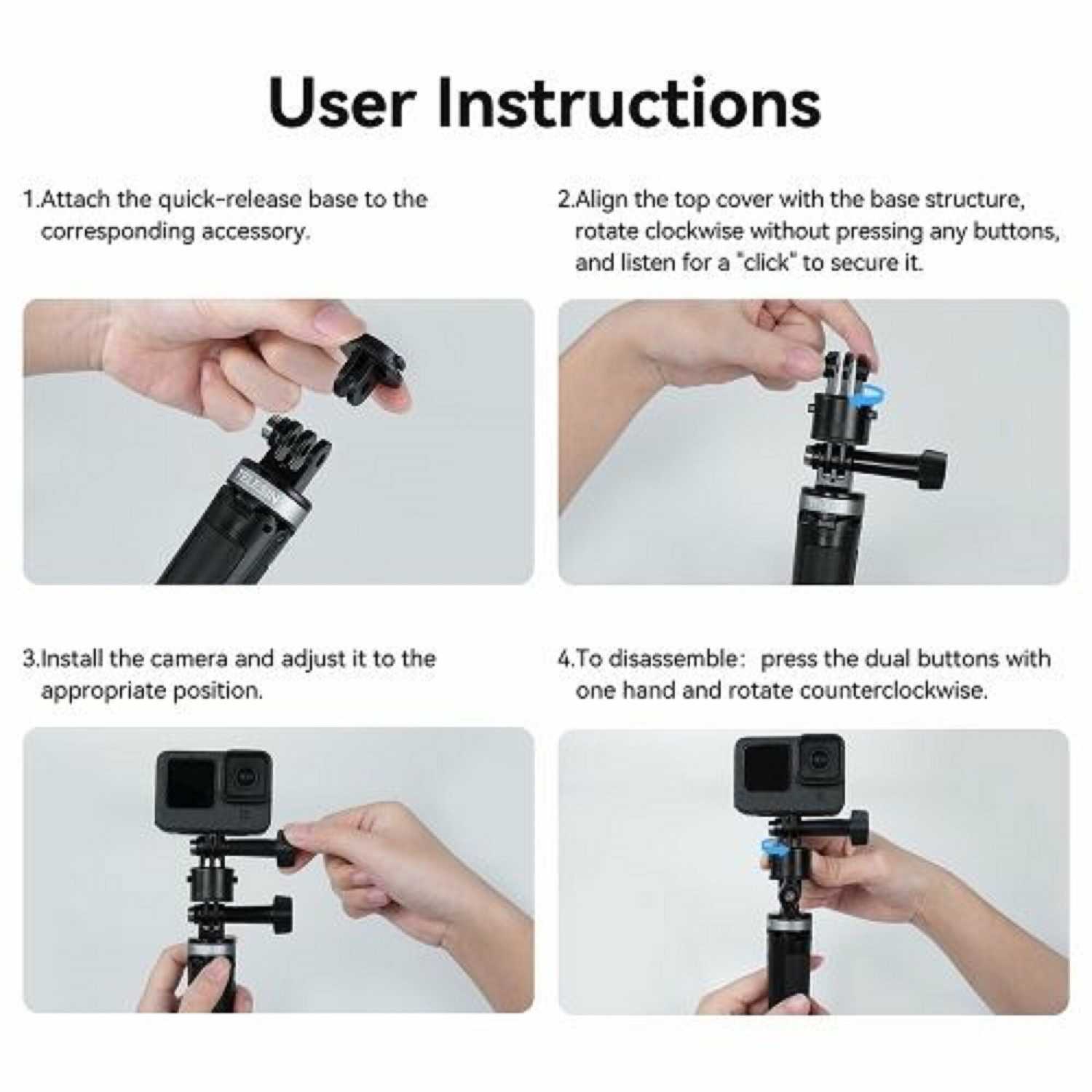 User Instructions

1.Attach the quick-release base to the corresponding accessory.

2.Align the top cover with the base structure, rotate clockwise without pressing any buttons, and listen for a "click" to secure it.

3.Install the camera and adjust it to the appropriate position.

4.To disassemble: press the dual buttons with one hand and rotate counterclockwise.