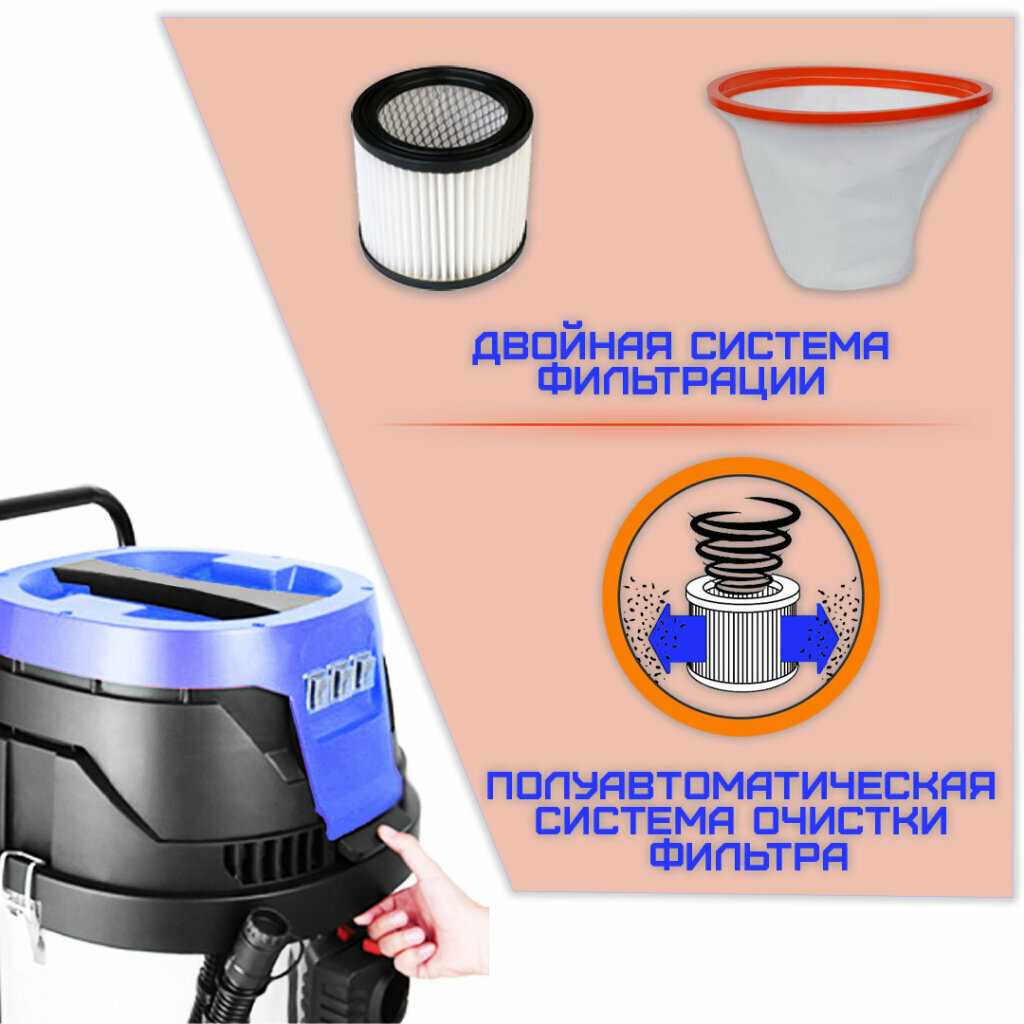 ДВОЙНАЯ СИСТЕМА ФИЛЬТРАЦИИ

ПОЛУАВТОМАТИЧЕСКАЯ СИСТЕМА ОЧИСТКИ ФИЛЬТРА