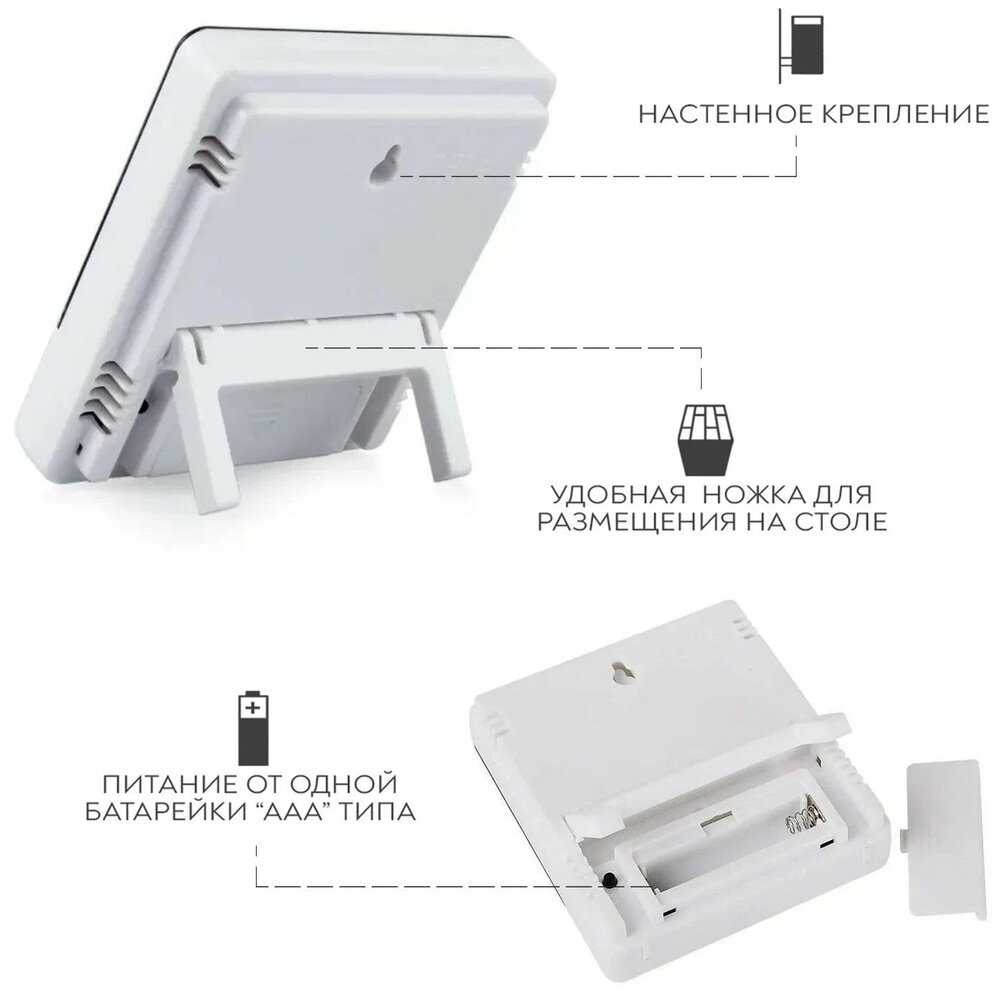 НАСТЕННОЕ КРЕПЛЕНИЕ

УДОБНАЯ НОЖКА ДЛЯ РАЗМЕЩЕНИЯ НА СТОЛЕ

ПИТАНИЕ ОТ ОДНОЙ БАТАРЕЙКИ “ААА” ТИПА