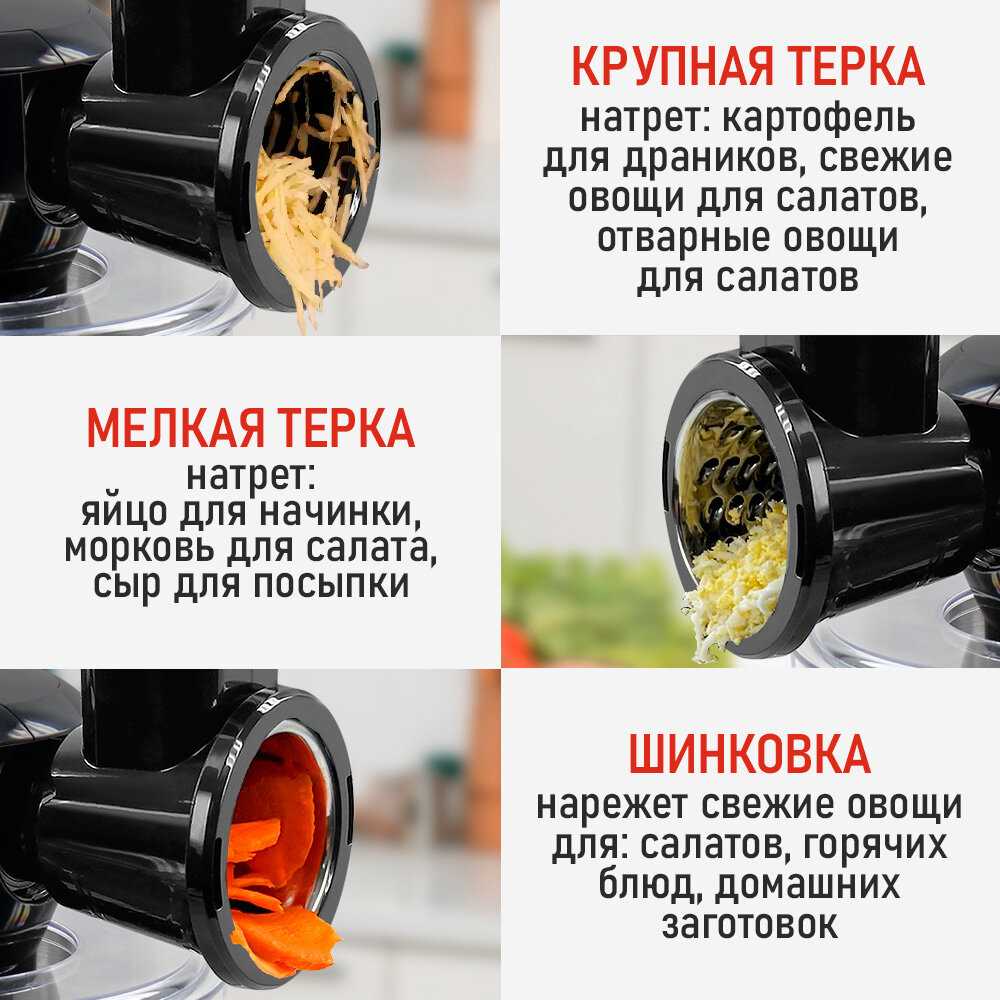 КРУПНАЯ ТЕРКА
натрет: картофель для драников, свежие овощи для салатов, отварные овощи для салатов

МЕЛКАЯ ТЕРКА
натрет: яйцо для начинки, морковь для салата, сыр для посыпки

ШИНКОВКА
нарежет свежие овощи для: салатов, горячих блюд, домашних заготовок