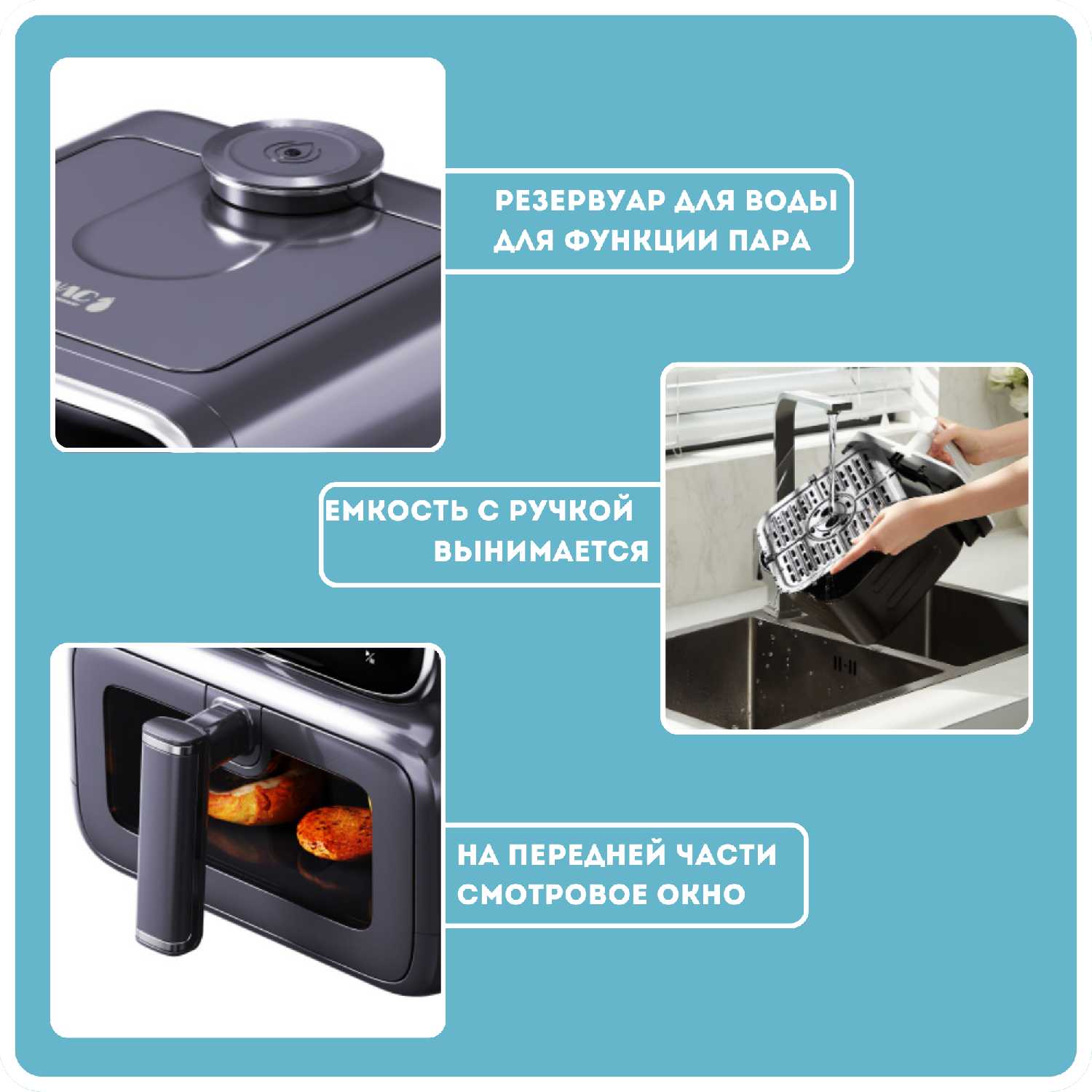 РЕЗЕРВУАР ДЛЯ ВОДЫ ДЛЯ ФУНКЦИИ ПАРА

ЕМКОСТЬ С РУЧКОЙ ВЫНИМАЕТСЯ

НА ПЕРЕДНЕЙ ЧАСТИ СМОТРОВОЕ ОКНО