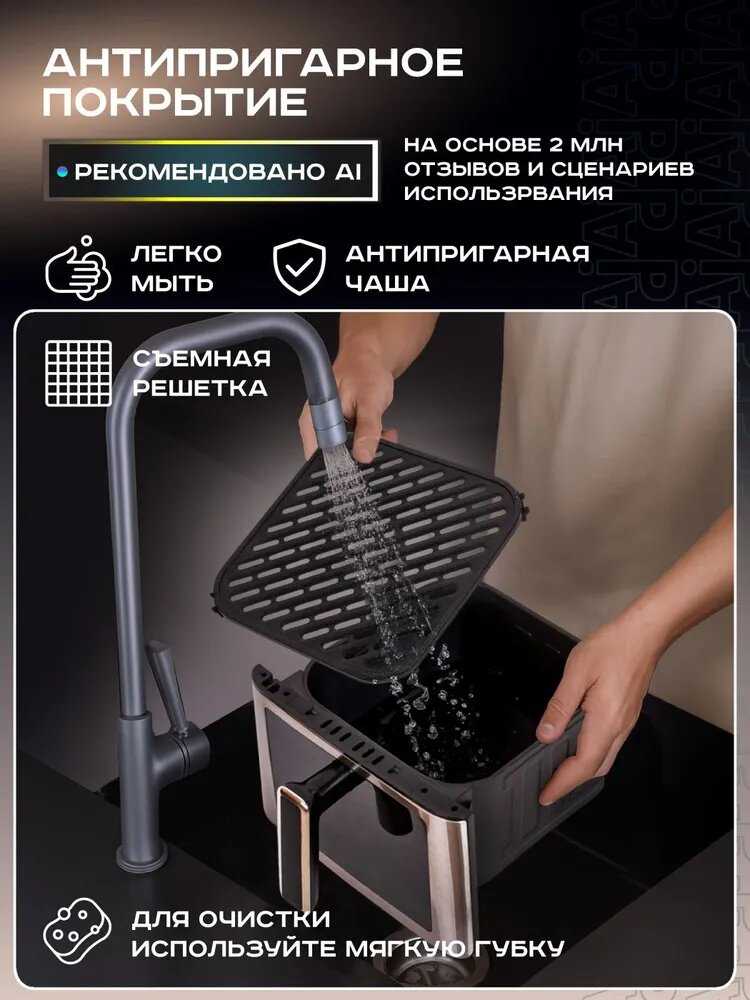 АНТИПРИГАРНОЕ ПОКРЫТИЕ

РЕКОМЕНДОВАНО AI

НА ОСНОВЕ 2 МЛН ОТЗЫВОВ И СЦЕНАРИЕВ ИСПОЛЬЗРВАНИЯ

ЛЕГКО МЫТЬ

АНТИПРИГАРНАЯ ЧАША

СЪЕМНАЯ РЕШЕТКА

ДЛЯ ОЧИСТКИ ИСПОЛЬЗУЙТЕ МЯГКУЮ ГУБКУ