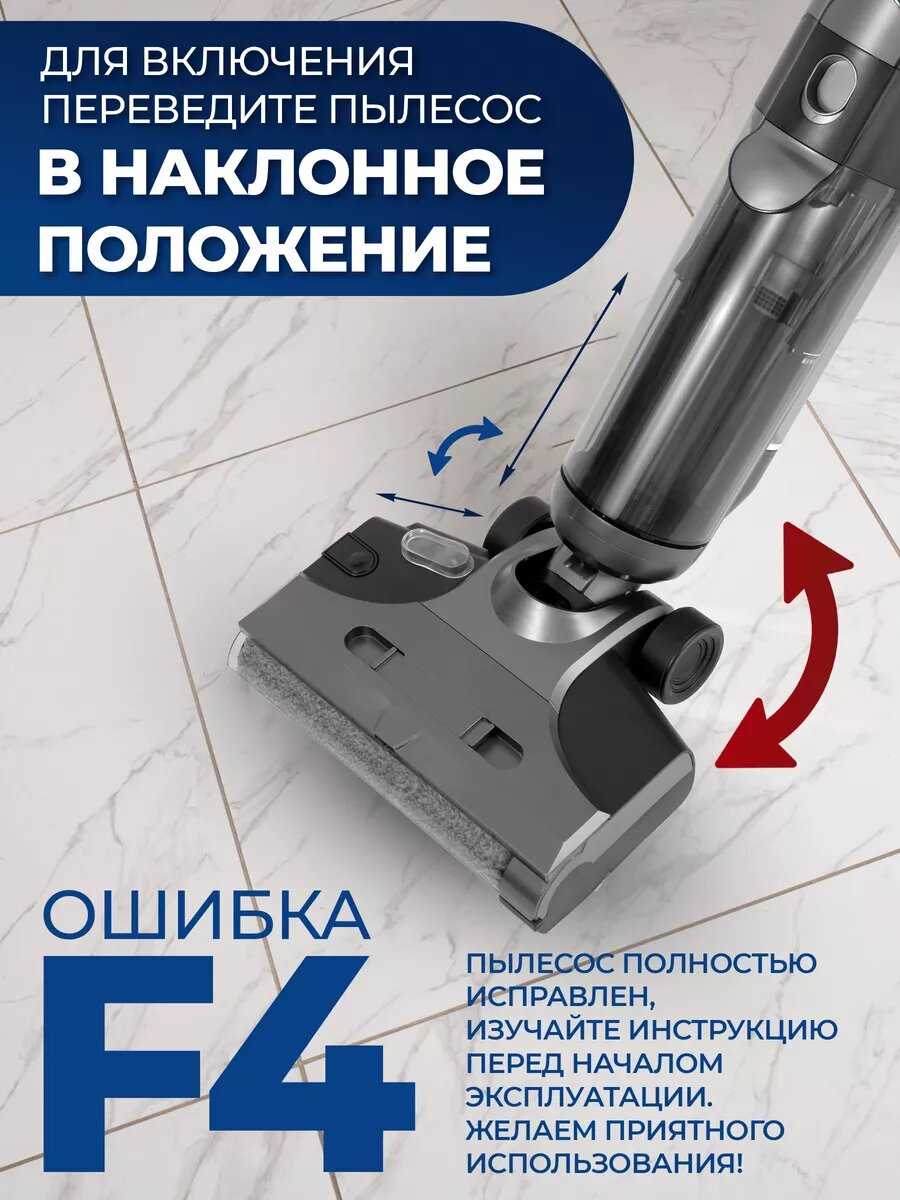 ДЛЯ ВКЛЮЧЕНИЯ ПЕРЕВЕДИТЕ ПЫЛЕСОС
В НАКЛОННОЕ ПОЛОЖЕНИЕ

ОШИБКА
F4

ПЫЛЕСОС ПОЛНОСТЬЮ ИСПРАВЛЕН, ИЗУЧАЙТЕ ИНСТРУКЦИЮ ПЕРЕД НАЧАЛОМ ЭКСПЛУАТАЦИИ. ЖЕЛАЕМ ПРИЯТНОГО ИСПОЛЬЗОВАНИЯ!