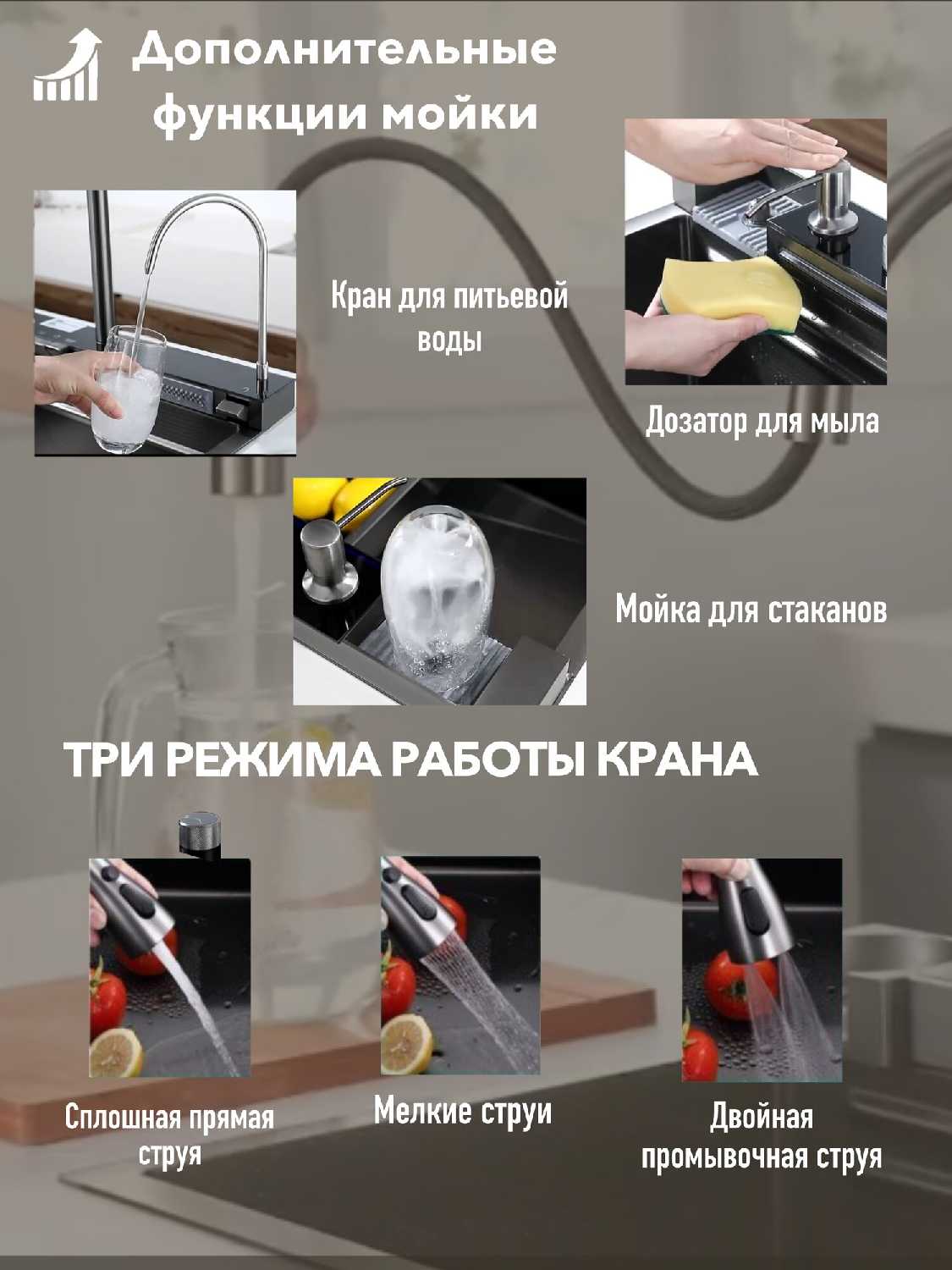 Дополнительные функции мойки

Кран для питьевой воды

Дозатор для мыла

Мойка для стаканов

ТРИ РЕЖИМА РАБОТЫ КРАНА

Сплошная прямая струя

Мелкие струи

Двойная промывочная струя